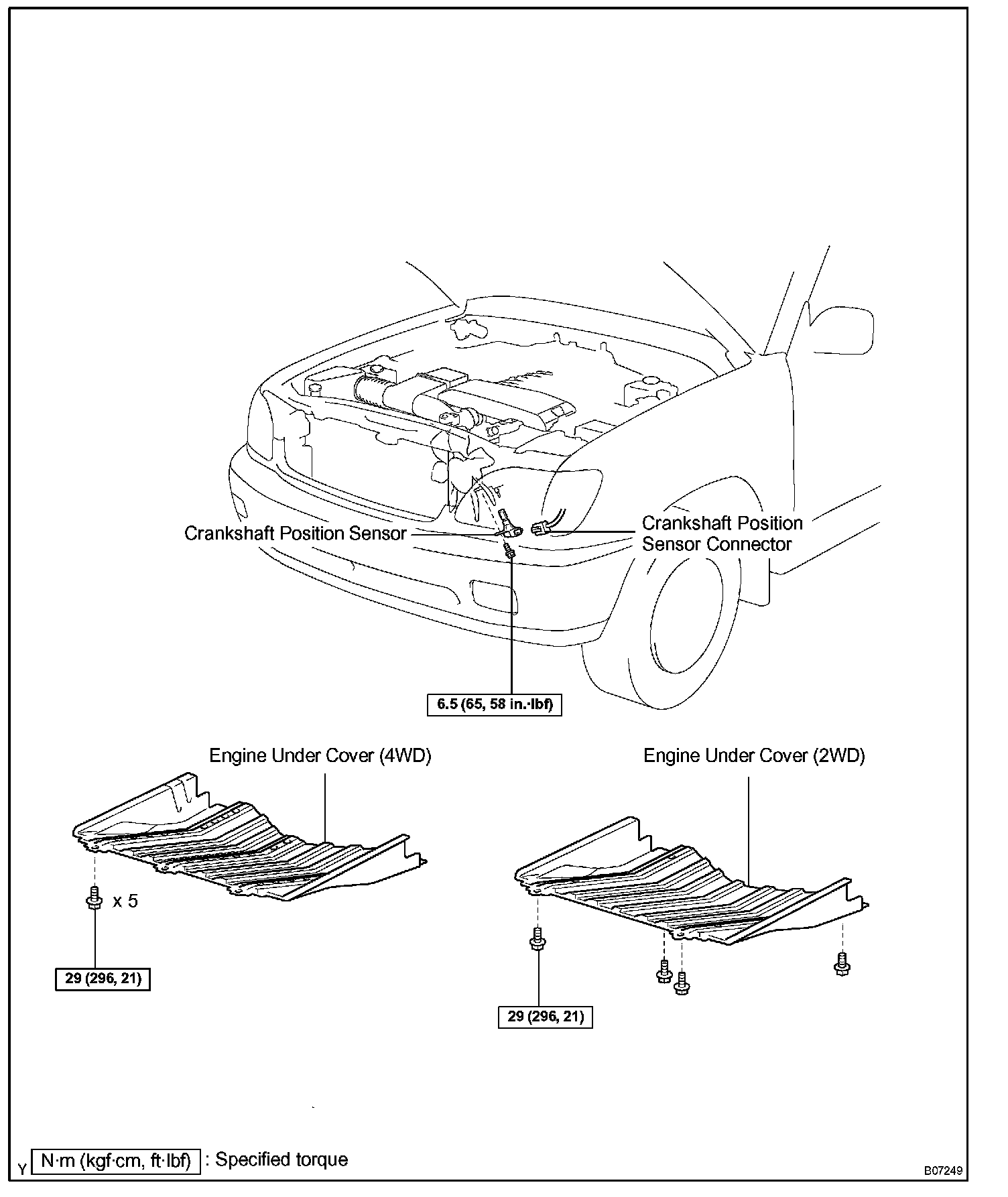 Crankshaft Position Sensor

Crankshaft Position Sensor Connector

6.5 (65, 58 in.·lbf)

Engine Under Cover (4WD)

Engine Under Cover (2WD)

x 5

29 (296, 21)

29 (296, 21)

Y N·m (kgf·cm, ft·lbf) : Specified torque

B07249