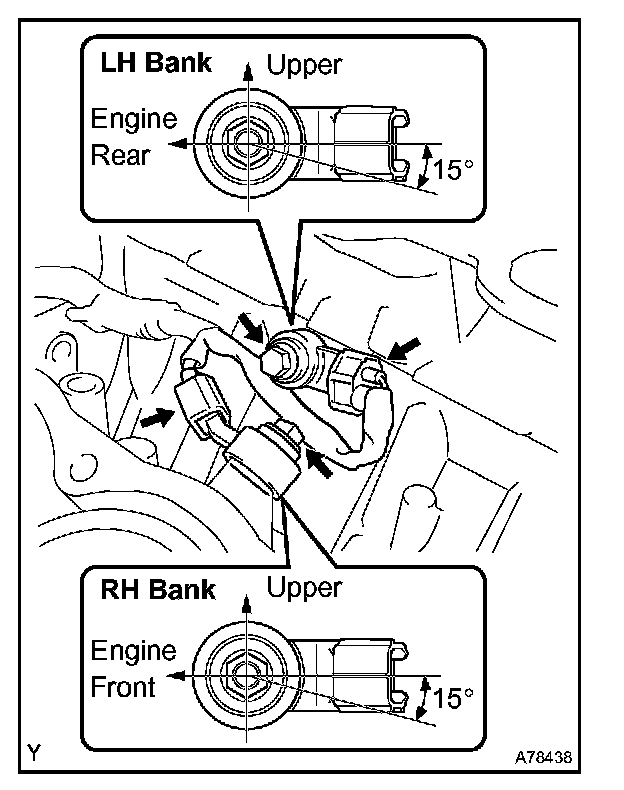 LH Bank
Upper
Engine Rear
15°

RH Bank
Upper
Engine Front
15°

Y
A78438