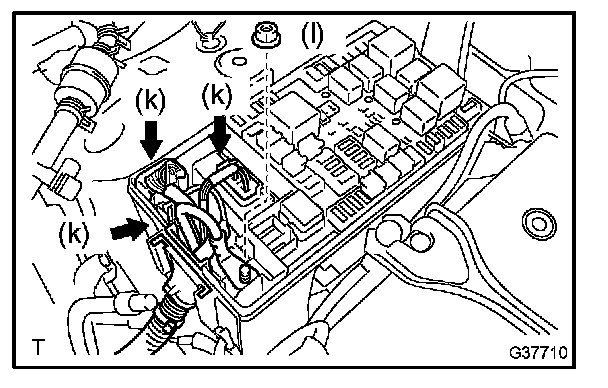 (l)
(k)
(k)
(k)
T
G37710