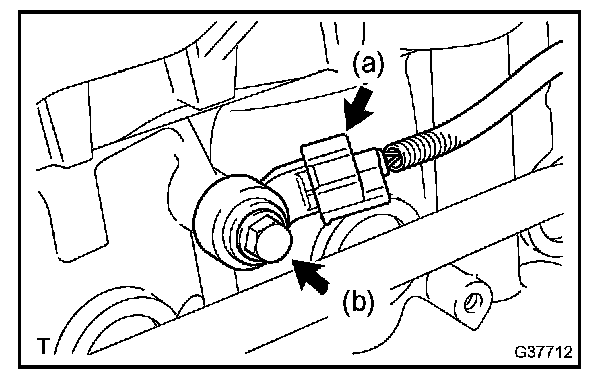 (a)

(b)

T

G37712