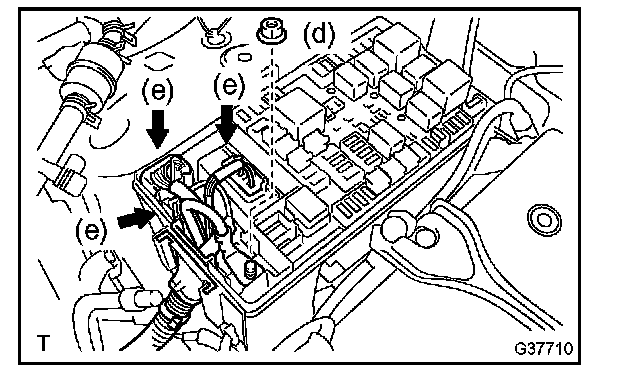 (d)
(e)
(e)
(e)
T
G37710