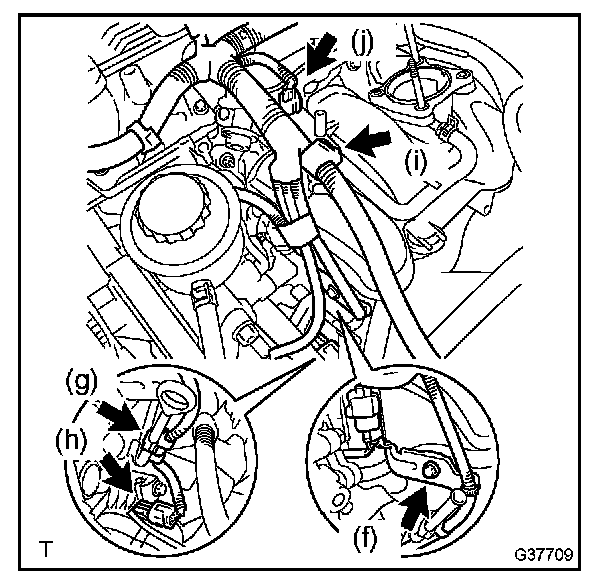 (j)
(i)
(g)
(h)
(f)
T
G37709