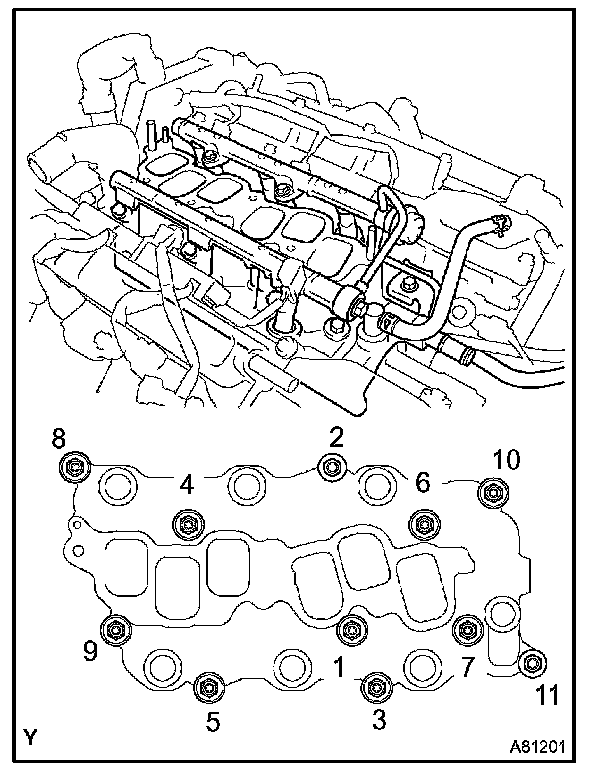 8
2
10
4
6
9
1
7
11
5
3
Y
A81201