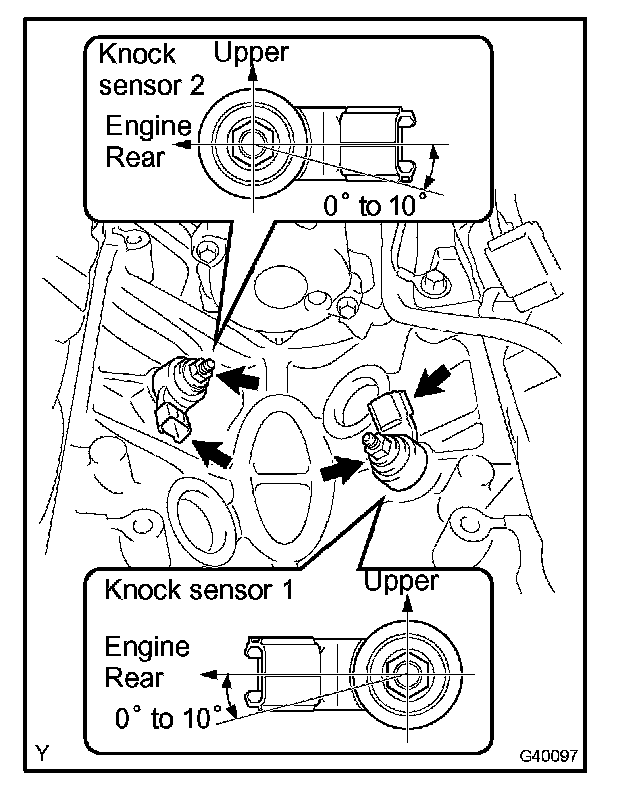 Knock sensor 2
Upper
Engine Rear
0° to 10°

Knock sensor 1
Upper
Engine Rear
0° to 10°

Y
G40097