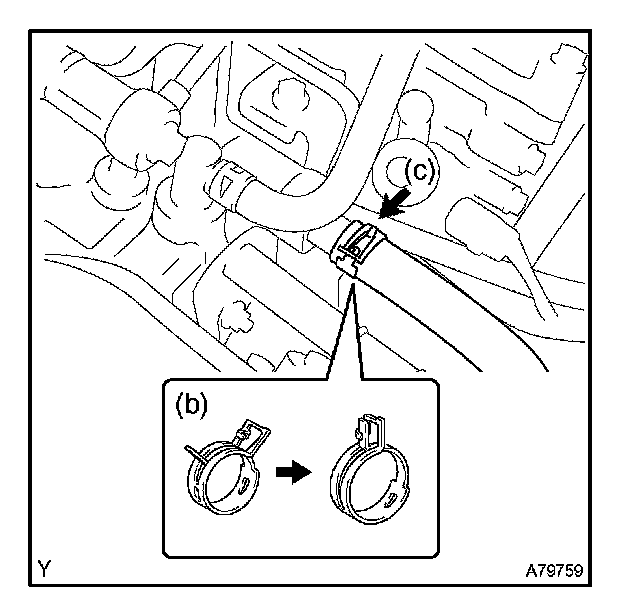 (c)

(b)

Y

A79759