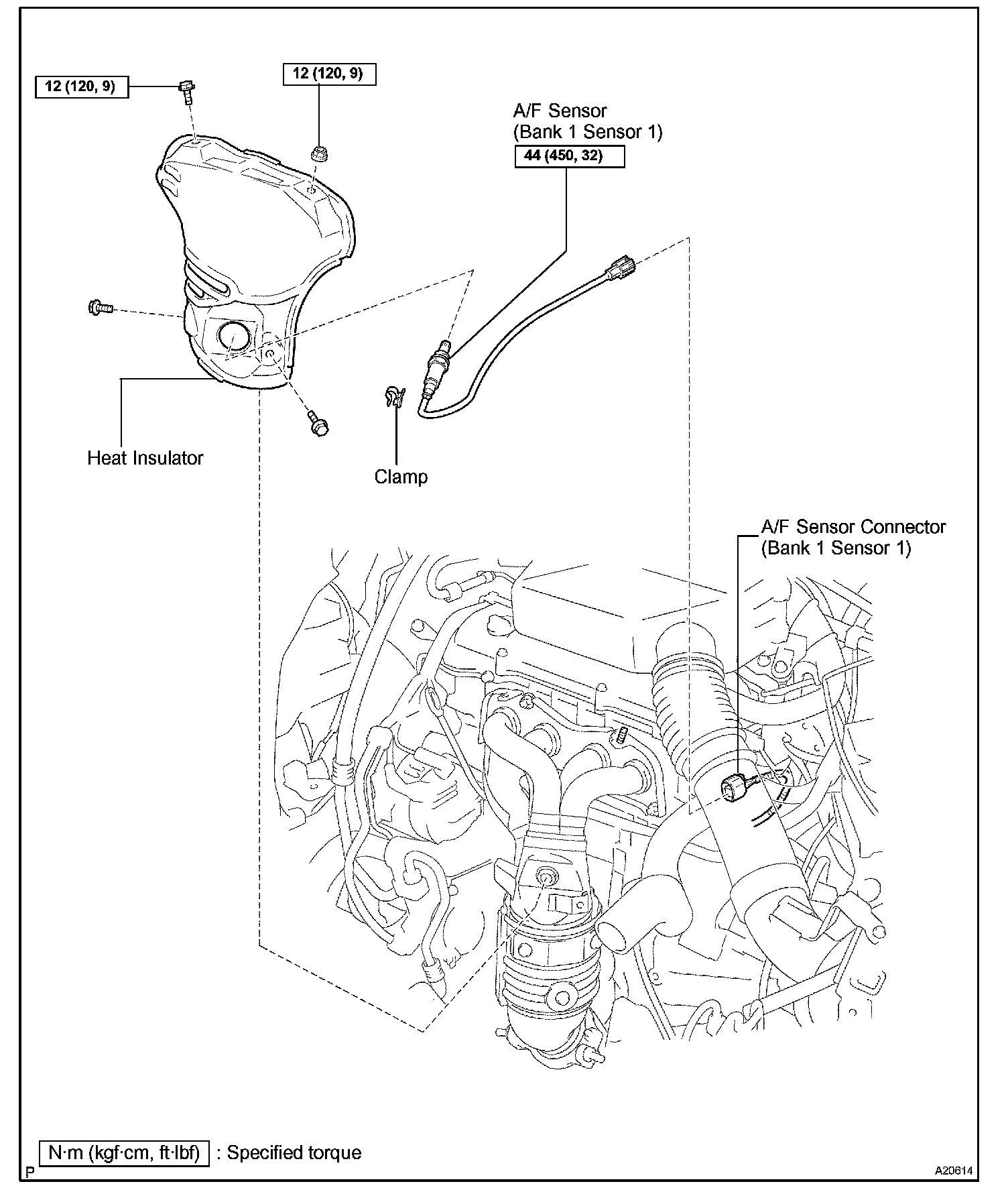 12 (120, 9)

12 (120, 9)

A/F Sensor
(Bank 1 Sensor 1)

44 (450, 32)

Heat Insulator

Clamp

A/F Sensor Connector
(Bank 1 Sensor 1)

N·m (kgf·cm, ft·lbf) : Specified torque

P

A20614