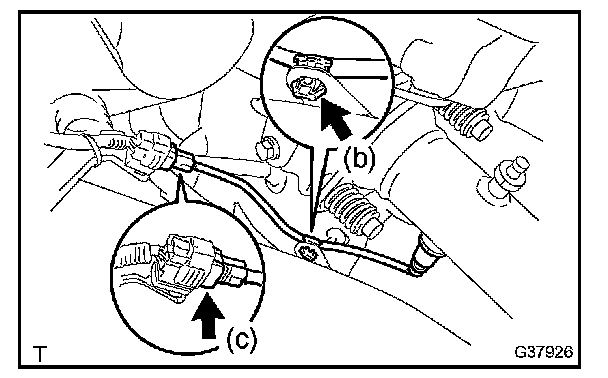 (b)
(c)
T
G37926