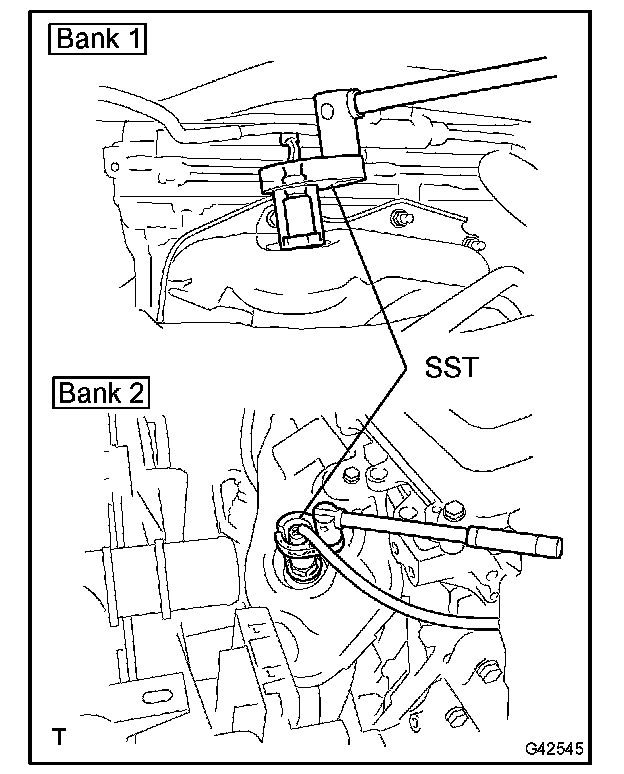 Bank 1

SST

Bank 2

T

G42545