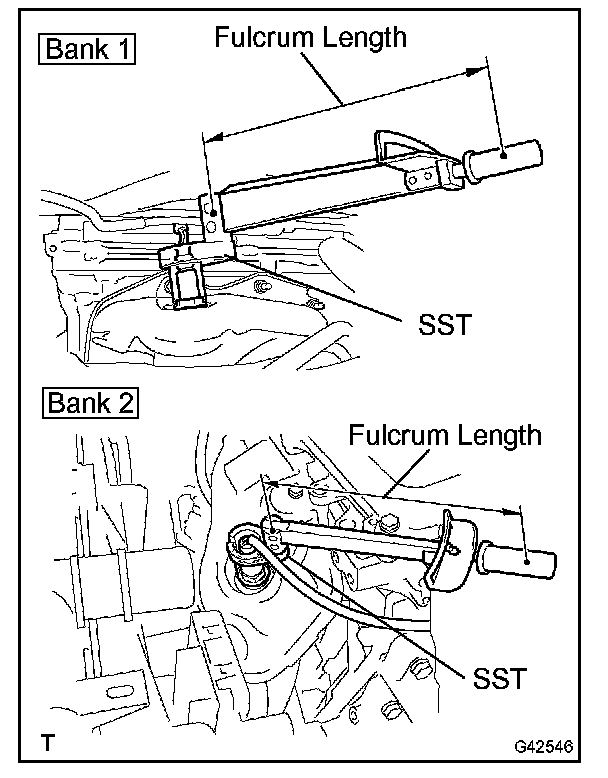 Bank 1

Fulcrum Length

SST

Bank 2

Fulcrum Length

SST

T

G42546