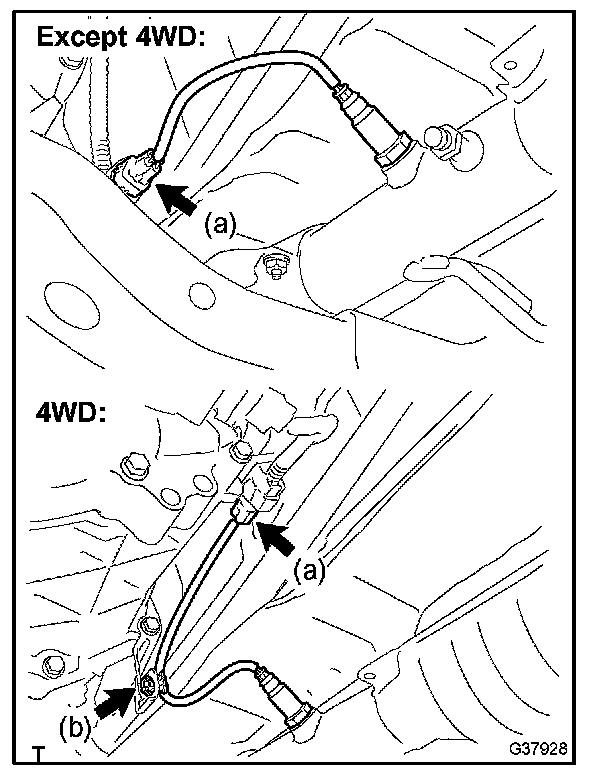 Except 4WD:

(a)

4WD:

(a)

(b)

T

G37928