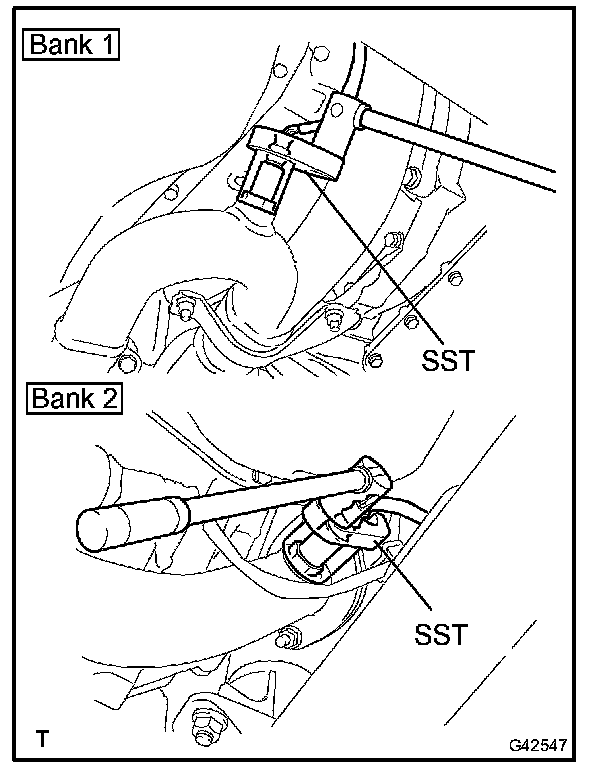 Bank 1

SST

Bank 2

SST

T

G42547