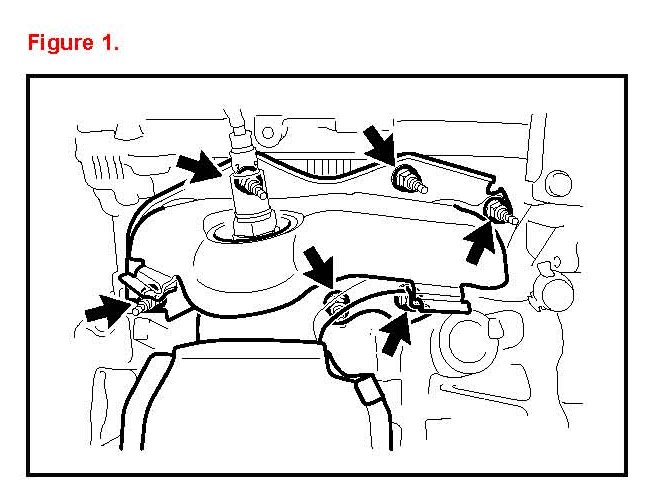 Figure 1.