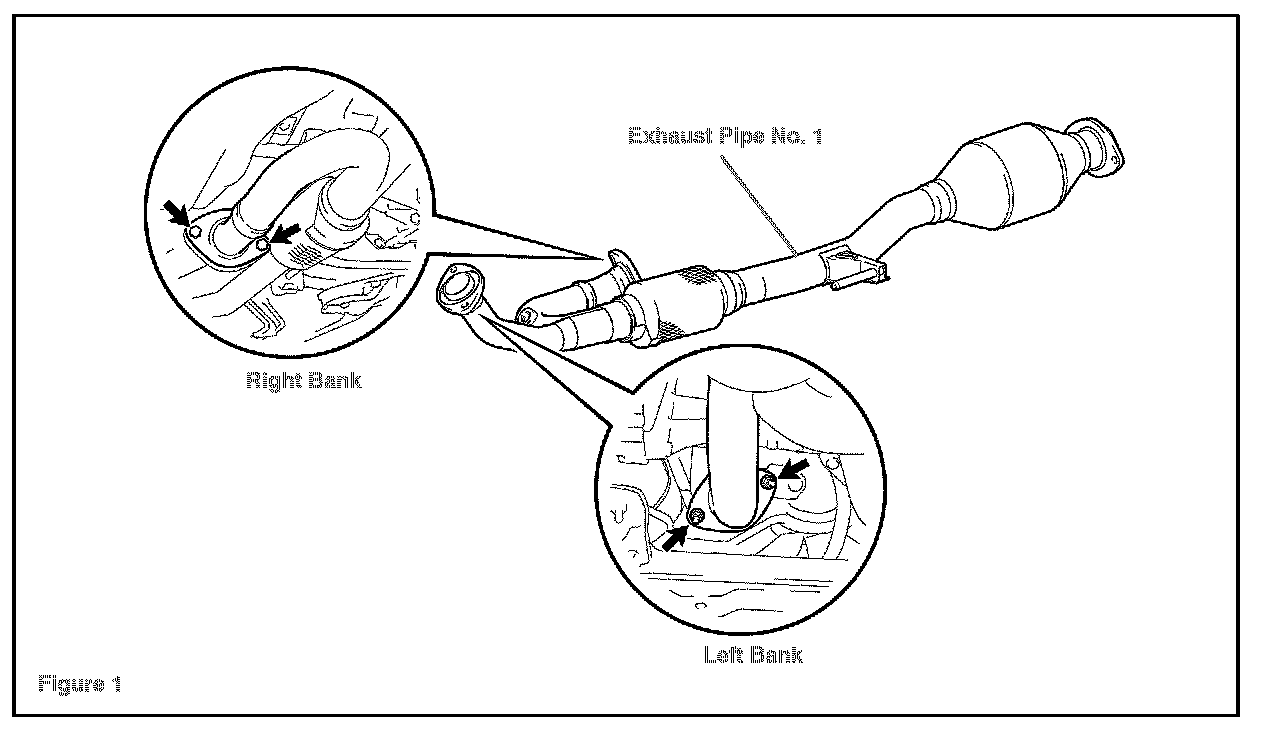 Exhaust Pipe No. 1

Right Bank

Left Bank

Figure 1