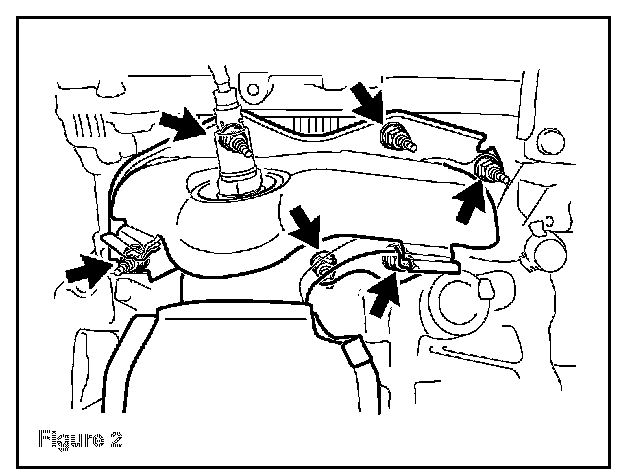 Figure 2