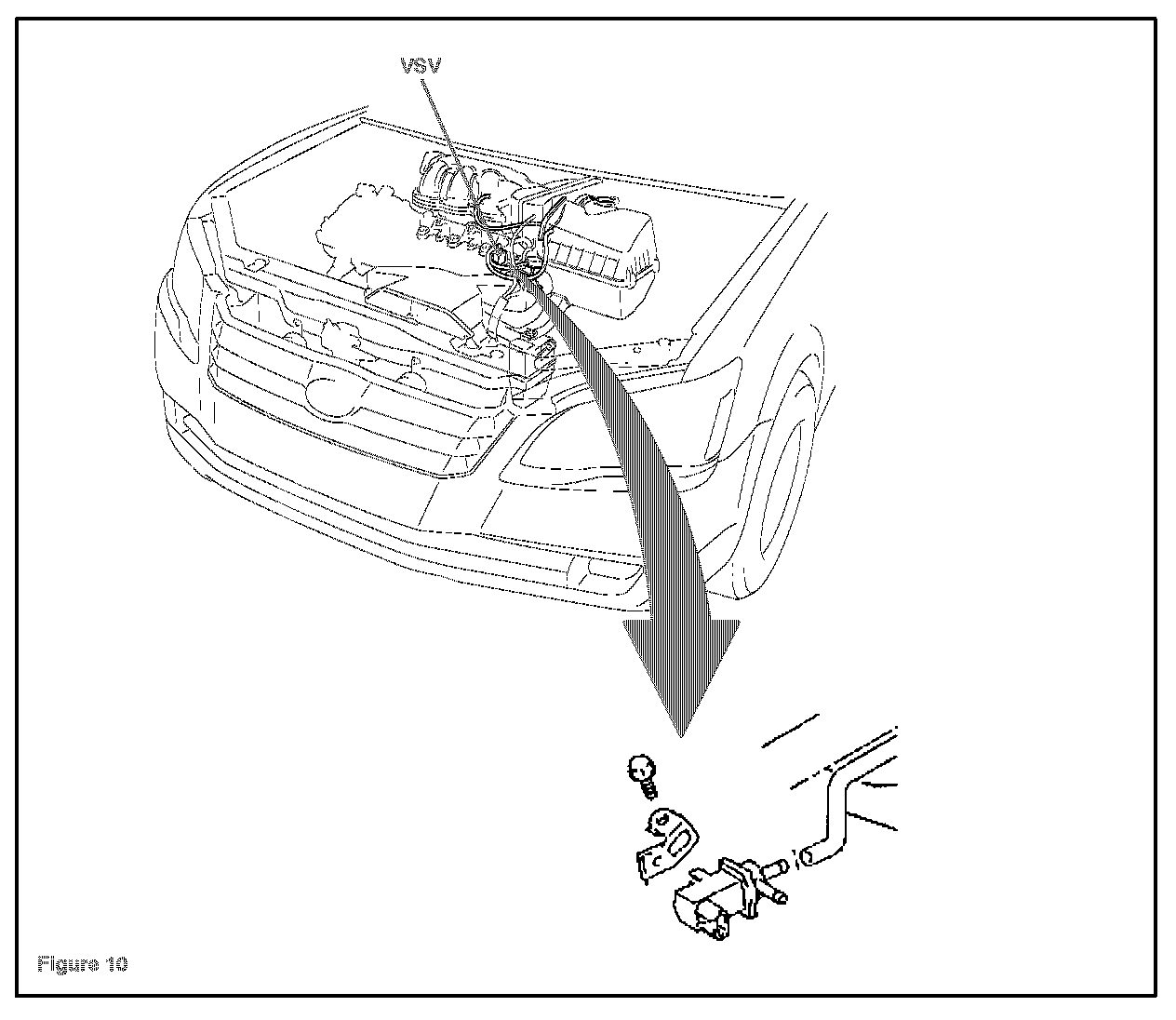 VSV

Figure 10