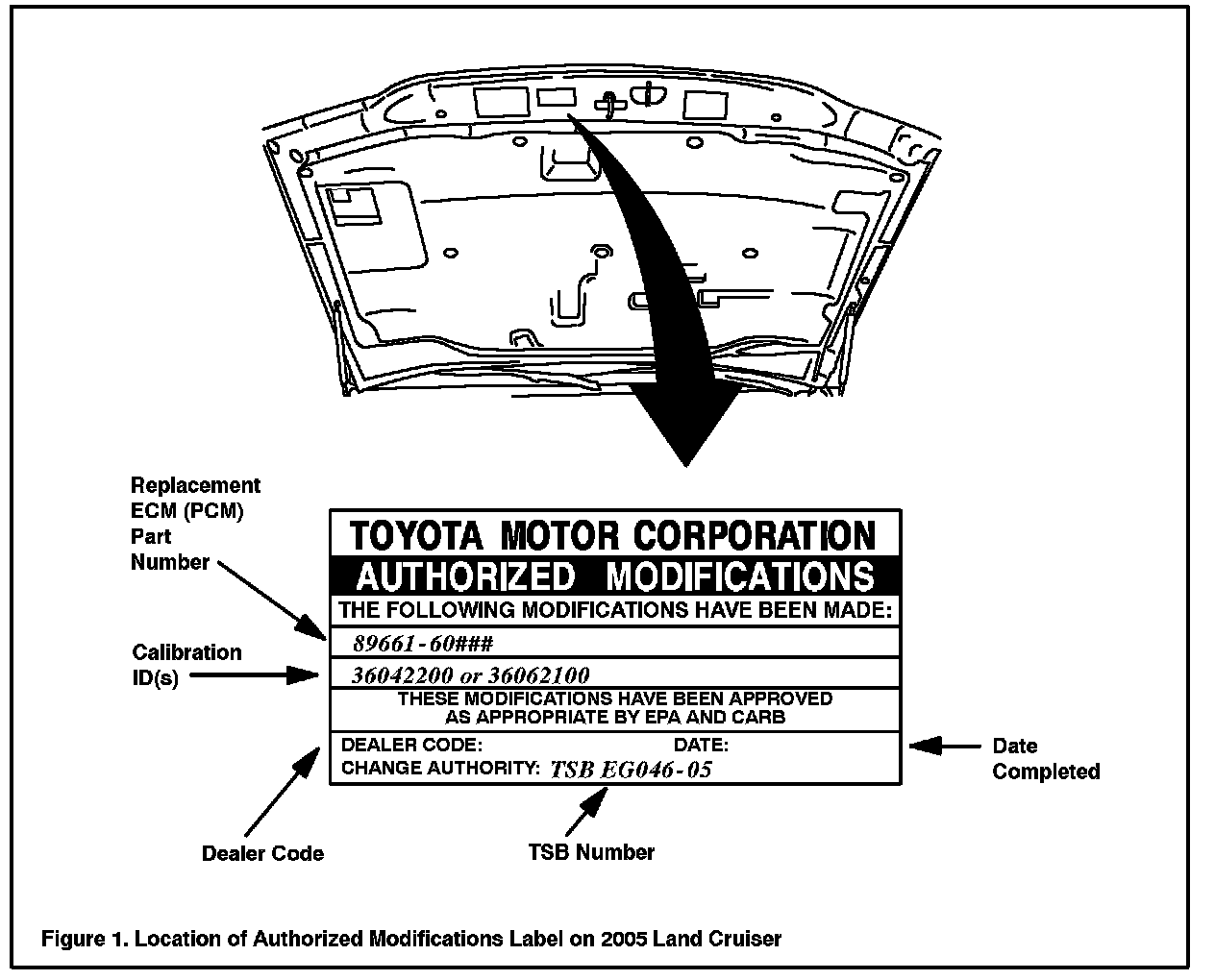 Replacement ECM (PCM) Part Number

Calibration ID(s)

TOYOTA MOTOR CORPORATION
AUTHORIZED MODIFICATIONS
THE FOLLOWING MODIFICATIONS HAVE BEEN MADE:
89661-60###
36042200 or 36062100
THESE MODIFICATIONS HAVE BEEN APPROVED AS APPROPRIATE BY EPA AND CARB
DEALER CODE: DATE:
CHANGE AUTHORITY: TSB EG046-05

Date Completed

Dealer Code

TSB Number

Figure 1. Location of Authorized Modifications Label on 2005 Land Cruiser