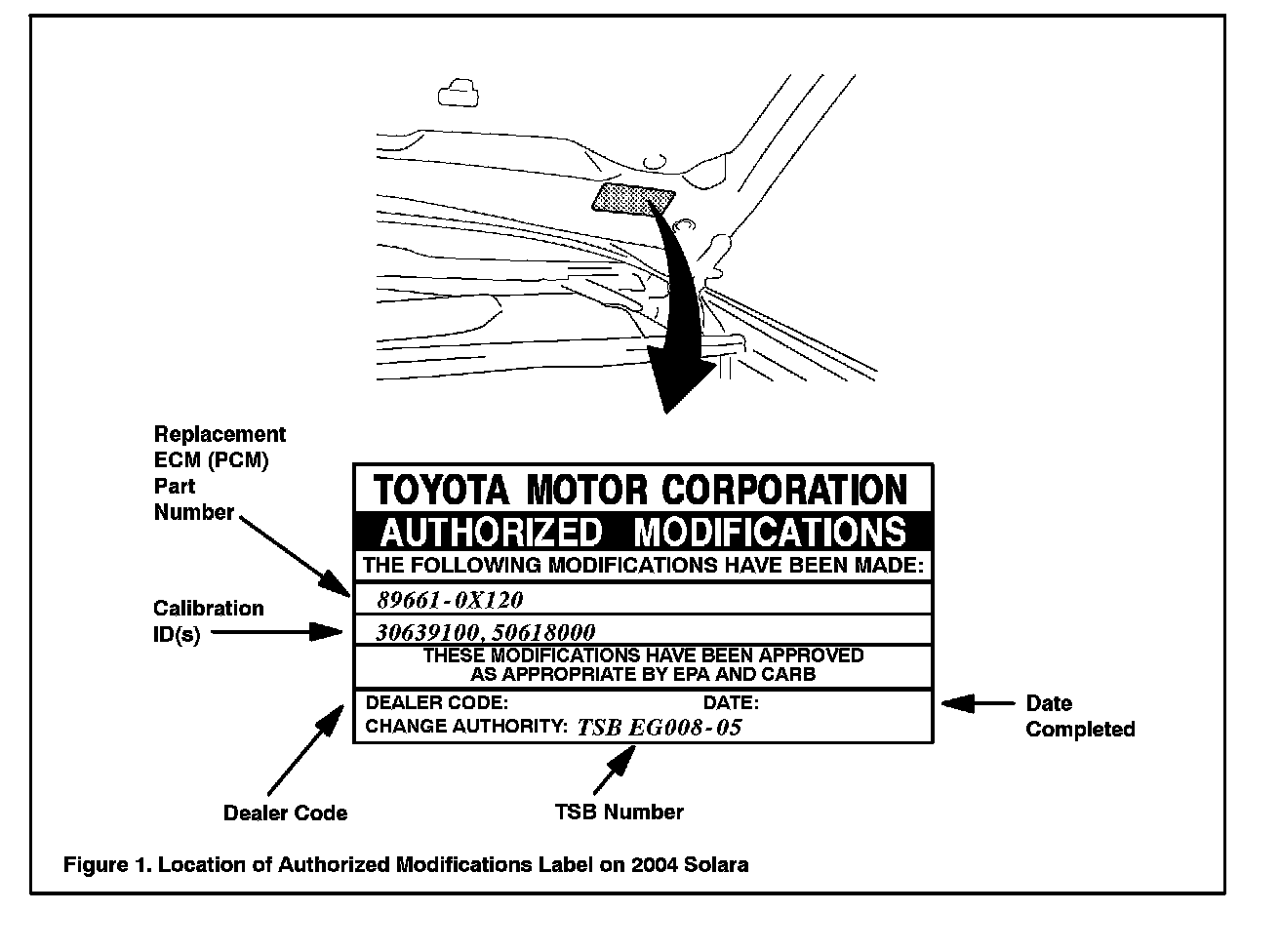 Replacement ECM (PCM) Part Number

Calibration ID(s)

TOYOTA MOTOR CORPORATION
AUTHORIZED MODIFICATIONS
THE FOLLOWING MODIFICATIONS HAVE BEEN MADE:
89661-0X120
30639100, 50618000
THESE MODIFICATIONS HAVE BEEN APPROVED AS APPROPRIATE BY EPA AND CARB
DEALER CODE: DATE:
CHANGE AUTHORITY: TSB EG008-05

Date Completed

Dealer Code

TSB Number

Figure 1. Location of Authorized Modifications Label on 2004 Solara