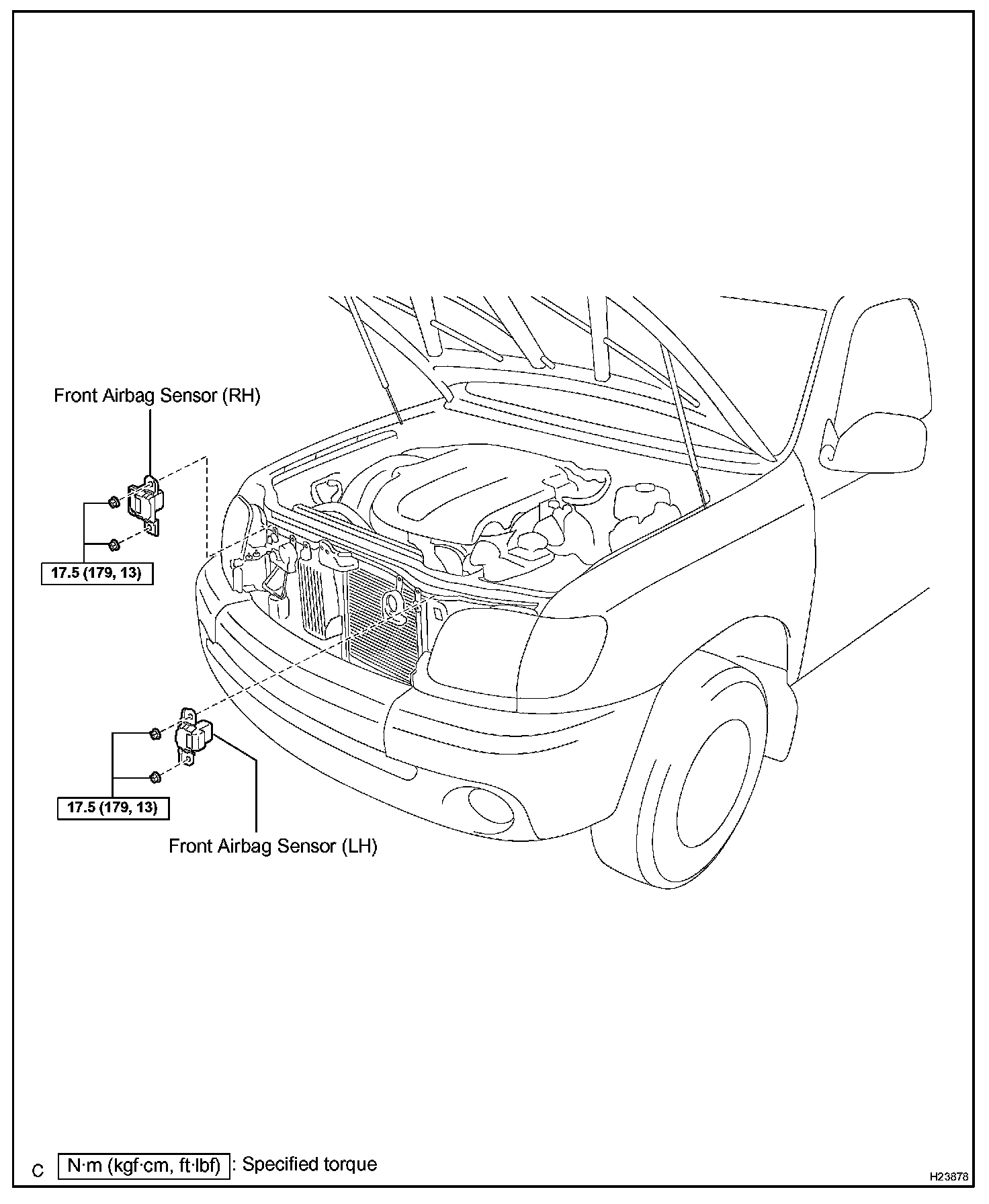 Front Airbag Sensor (RH)

17.5 (179, 13)

17.5 (179, 13)

Front Airbag Sensor (LH)

C

N·m (kgf·cm, ft·lbf) : Specified torque

H23878