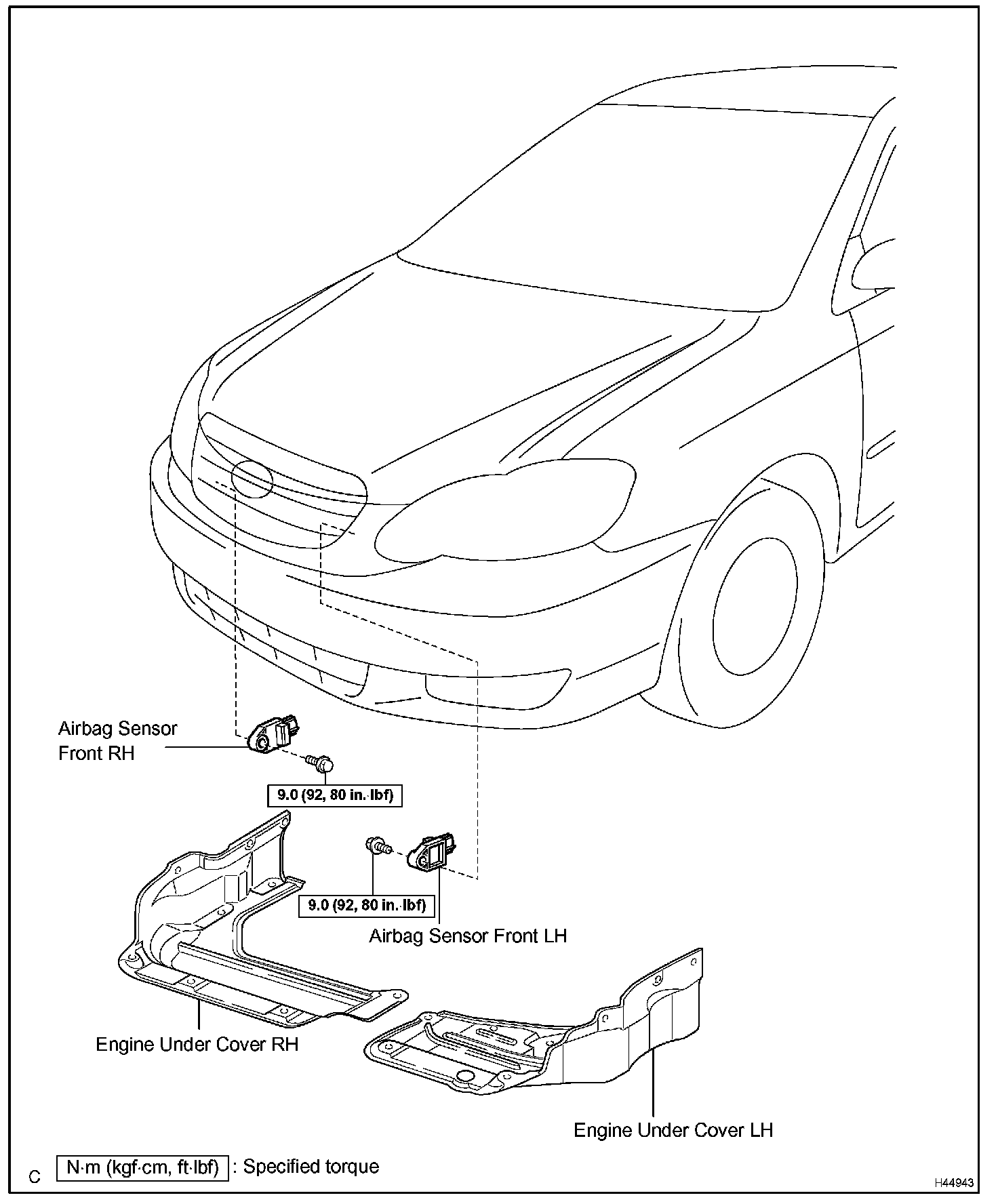 Airbag Sensor Front RH

9.0 (92, 80 in.·lbf)

9.0 (92, 80 in.·lbf)

Airbag Sensor Front LH

Engine Under Cover RH

Engine Under Cover LH

C N·m (kgf·cm, ft·lbf) : Specified torque

H44943