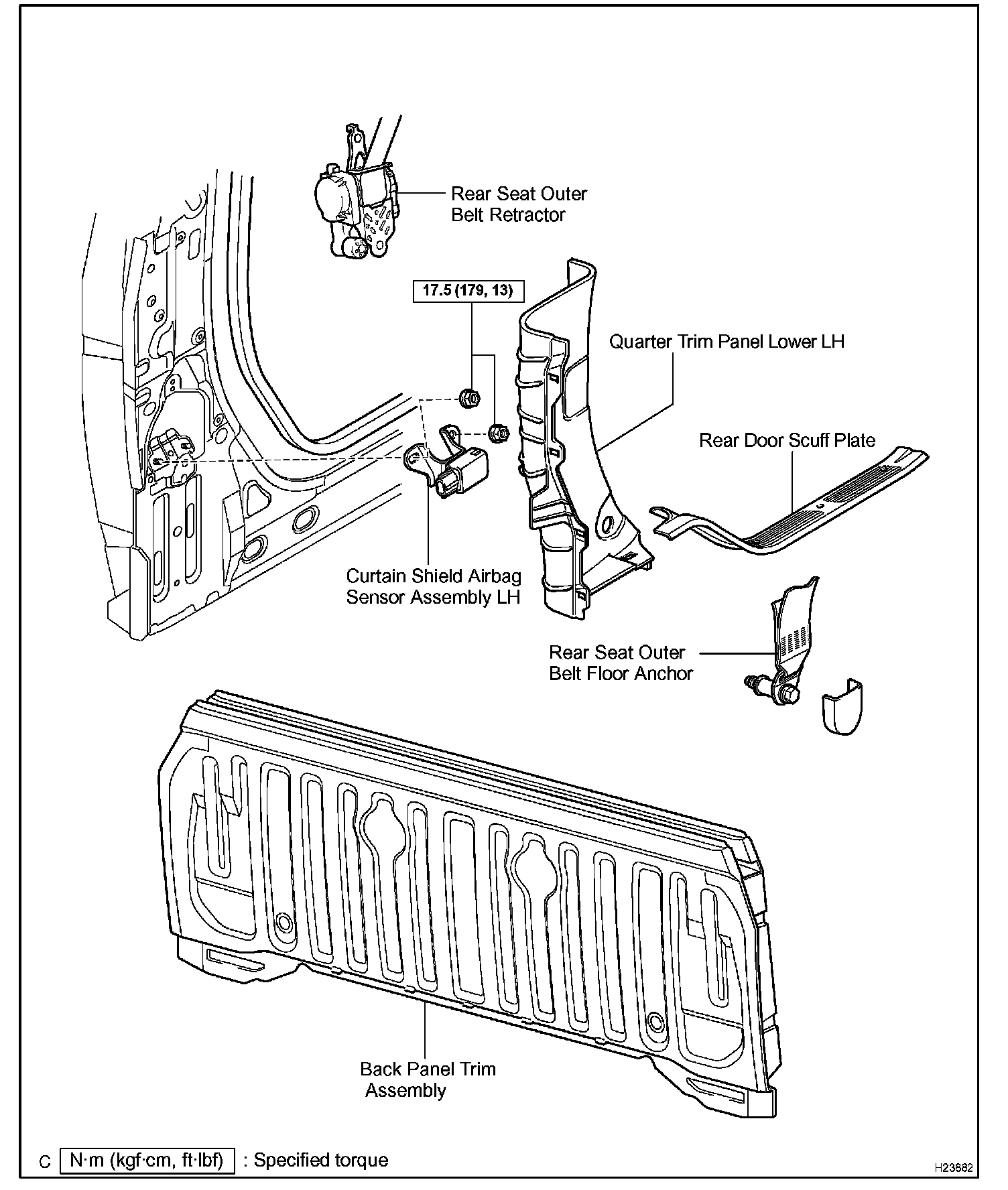 Rear Seat Outer Belt Retractor

17.5 (179, 13)

Quarter Trim Panel Lower LH

Rear Door Scuff Plate

Curtain Shield Airbag Sensor Assembly LH

Rear Seat Outer Belt Floor Anchor

Back Panel Trim Assembly

C N·m (kgf·cm, ft·lbf) : Specified torque

H23882