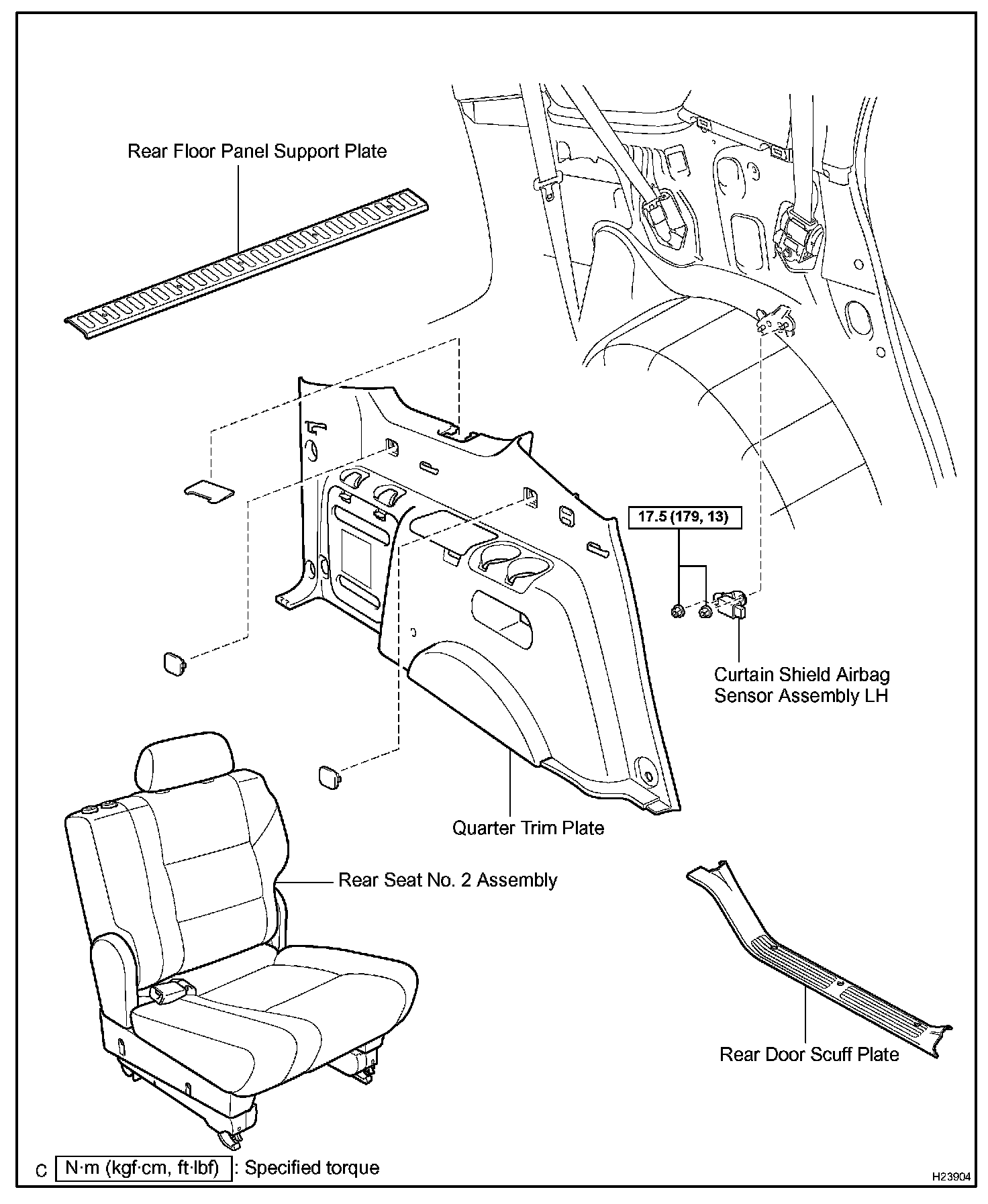 Rear Floor Panel Support Plate

17.5 (179, 13)

Curtain Shield Airbag Sensor Assembly LH

Quarter Trim Plate

Rear Seat No. 2 Assembly

Rear Door Scuff Plate

C N·m (kgf·cm, ft·lbf) : Specified torque

H23904