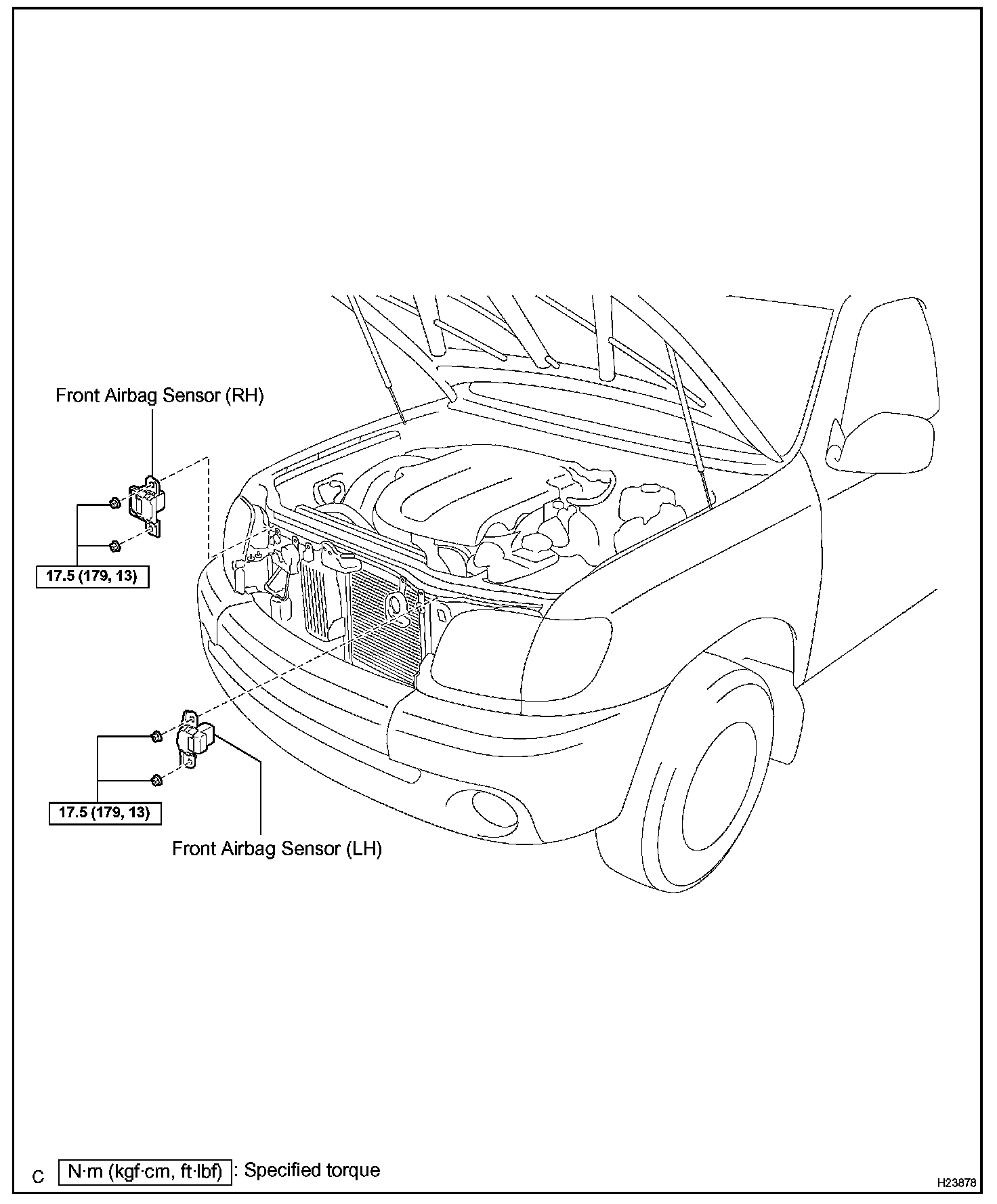 Front Airbag Sensor (RH)

17.5 (179, 13)

17.5 (179, 13)

Front Airbag Sensor (LH)

C N·m (kgf·cm, ft·lbf) : Specified torque

H23878