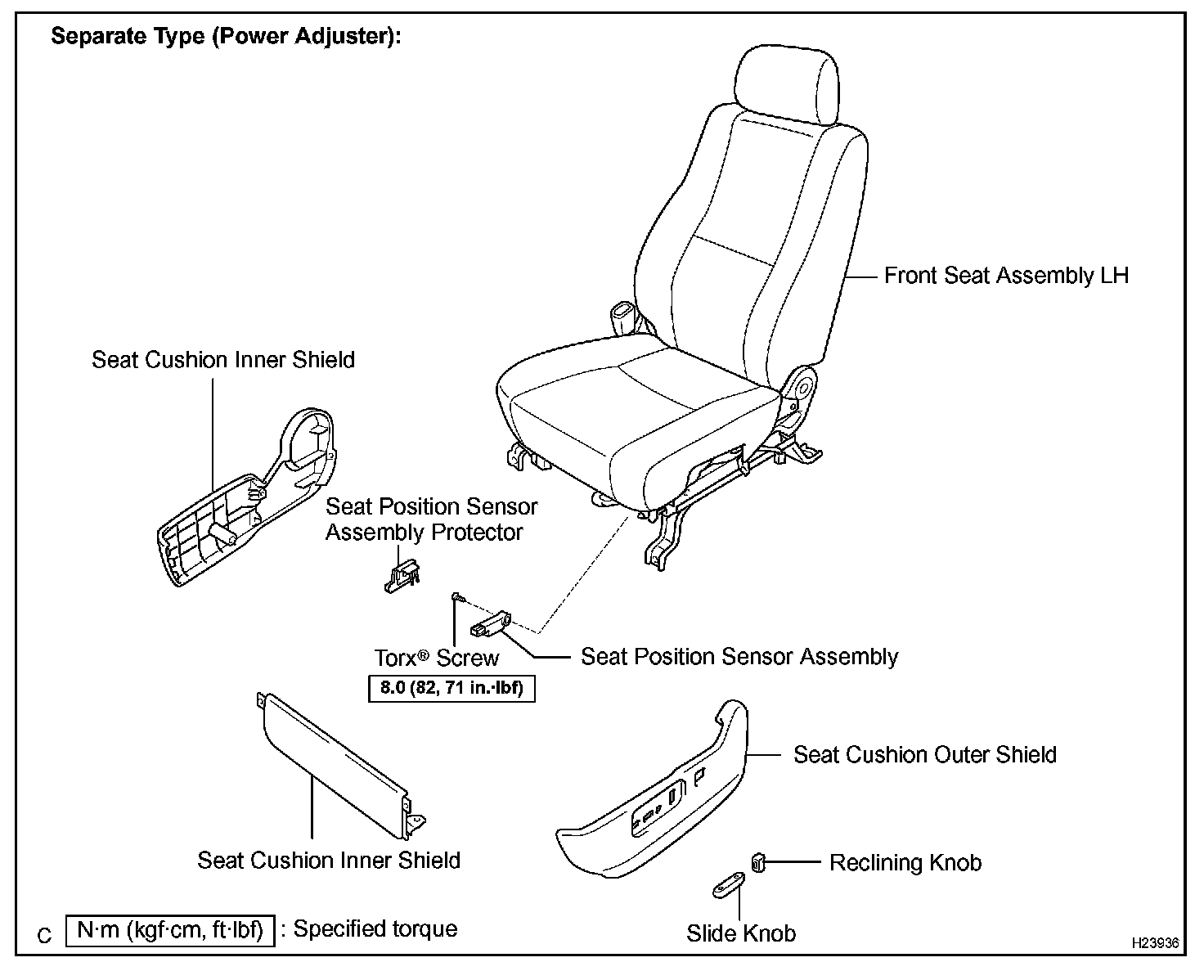 Separate Type (Power Adjuster):

Front Seat Assembly LH

Seat Cushion Inner Shield

Seat Position Sensor Assembly Protector

Torx® Screw

8.0 (82, 71 in.·lbf)

Seat Position Sensor Assembly

Seat Cushion Outer Shield

Seat Cushion Inner Shield

Reclining Knob

Slide Knob

C N·m (kgf·cm, ft·lbf) : Specified torque

H23936