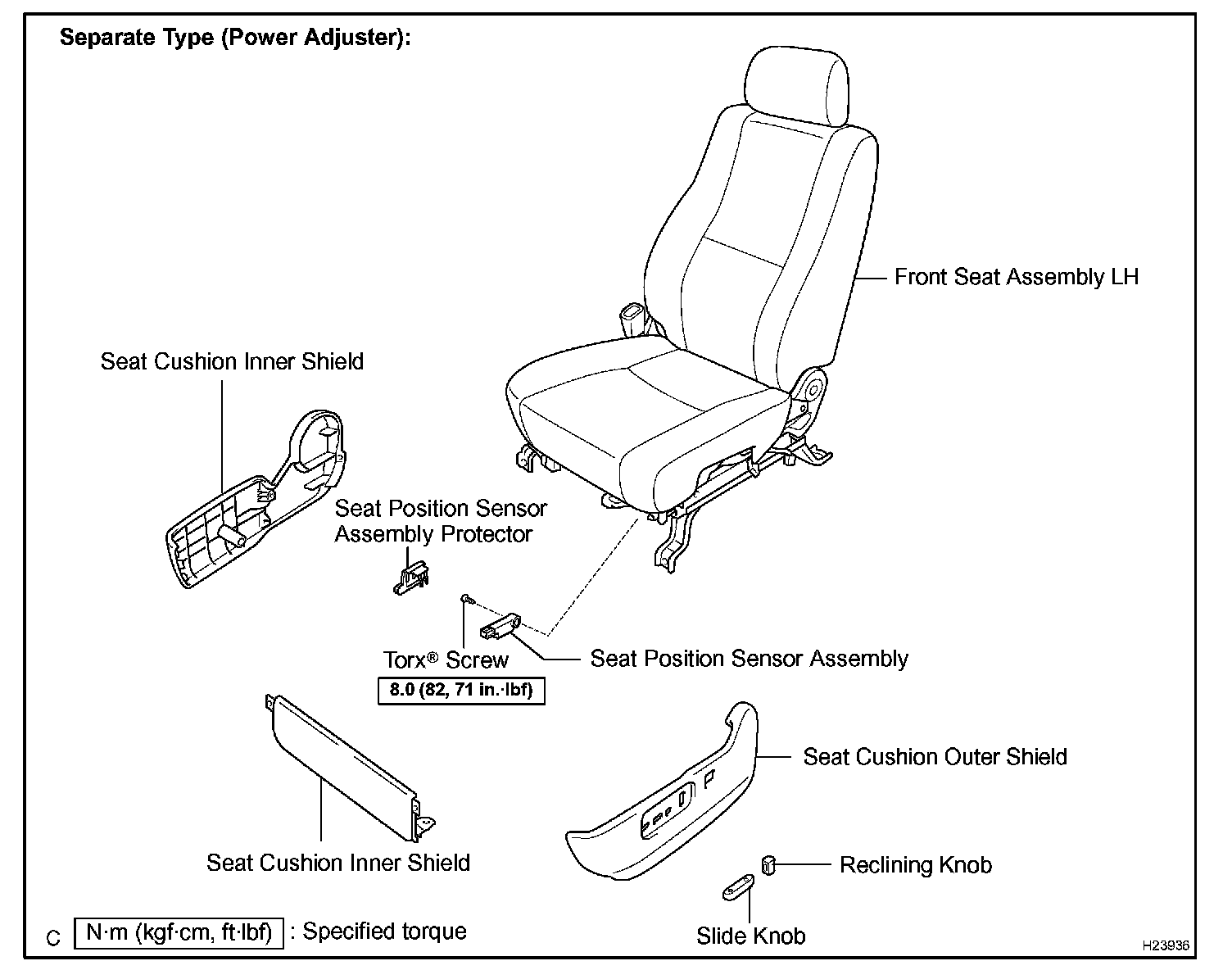 Separate Type (Power Adjuster):

Front Seat Assembly LH

Seat Cushion Inner Shield

Seat Position Sensor Assembly Protector

Torx® Screw

8.0 (82, 71 in.·lbf)

Seat Position Sensor Assembly

Seat Cushion Outer Shield

Seat Cushion Inner Shield

Reclining Knob

Slide Knob

C N·m (kgf·cm, ft·lbf) : Specified torque

H23936