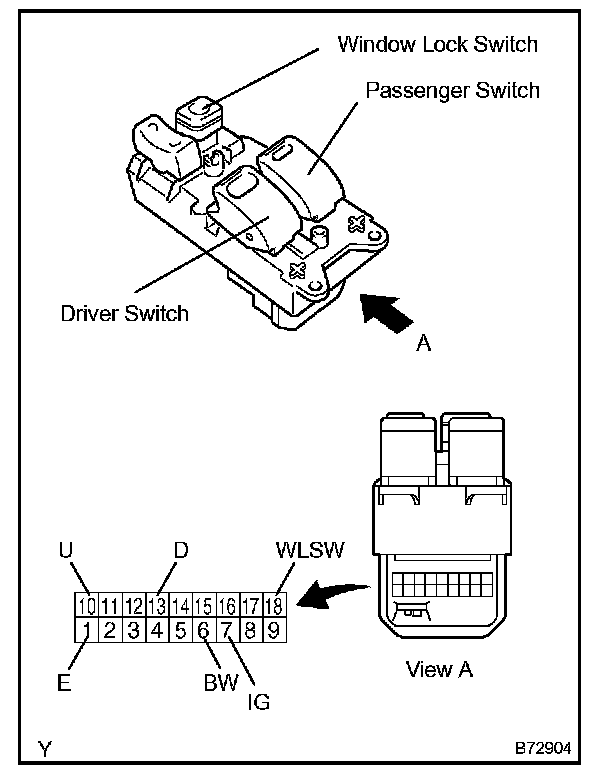 Window Lock Switch

Passenger Switch

Driver Switch

A

U
D
WLSW

| 10 | 11 | 12 | 13 | 14 | 15 | 16 | 17 | 18 |
|---|---|---|---|---|---|---|---|---|
| 1 | 2 | 3 | 4 | 5 | 6 | 7 | 8 | 9 |

E
BW
IG

View A

Y

B72904