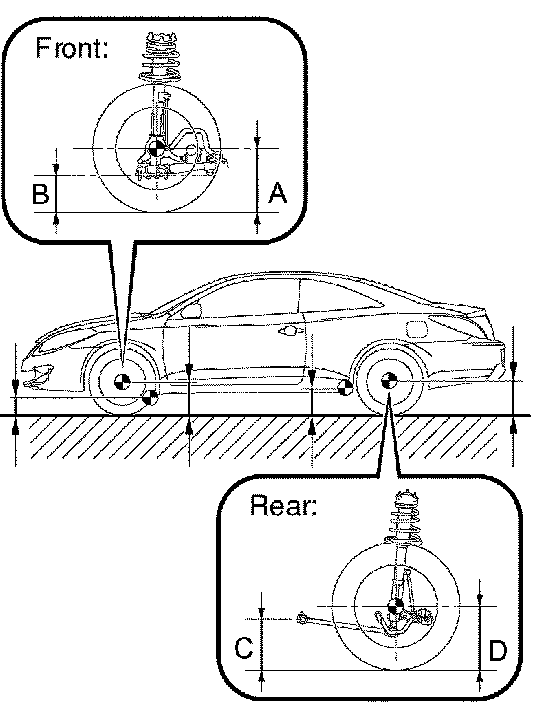 Front:

B

A

Rear:

C

D