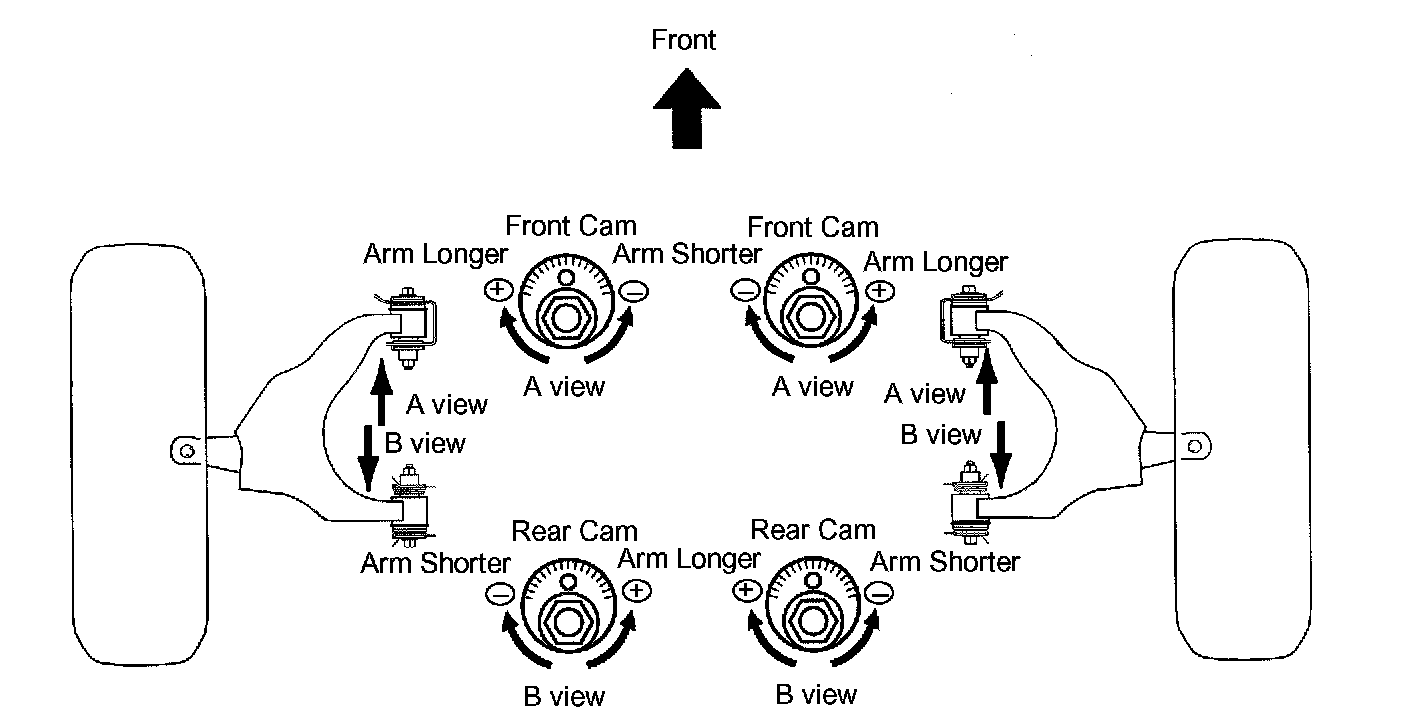 Front

Front Cam
Arm Longer
Arm Shorter
+
−
A view

Front Cam
Arm Longer
−
+
A view

A view
B view

A view
B view

Rear Cam
Arm Shorter
Arm Longer
−
+
B view

Rear Cam
Arm Shorter
+
−
B view