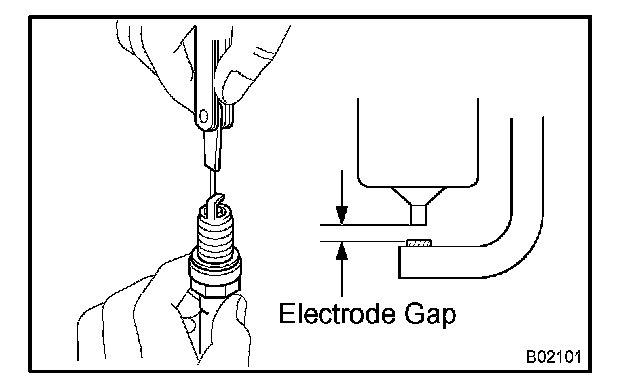 Electrode Gap

B02101