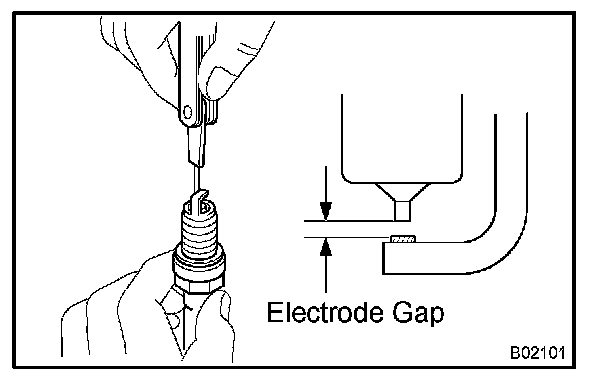 Electrode Gap

B02101