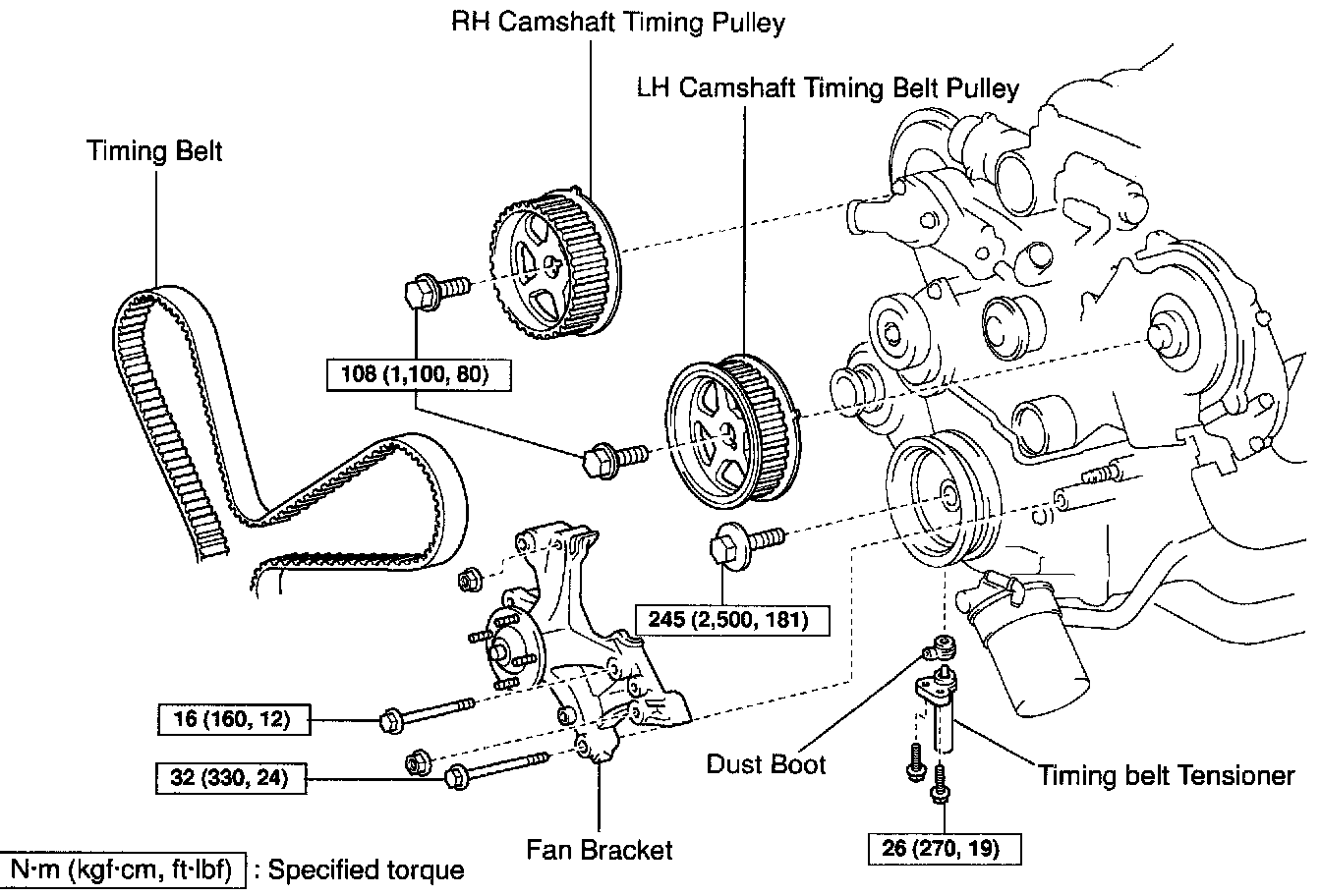 RH Camshaft Timing Pulley

LH Camshaft Timing Belt Pulley

Timing Belt

108 (1,100, 80)

245 (2,500, 181)

16 (160, 12)

32 (330, 24)

Dust Boot

Timing belt Tensioner

Fan Bracket

26 (270, 19)

N·m (kgf·cm, ft·lbf) : Specified torque