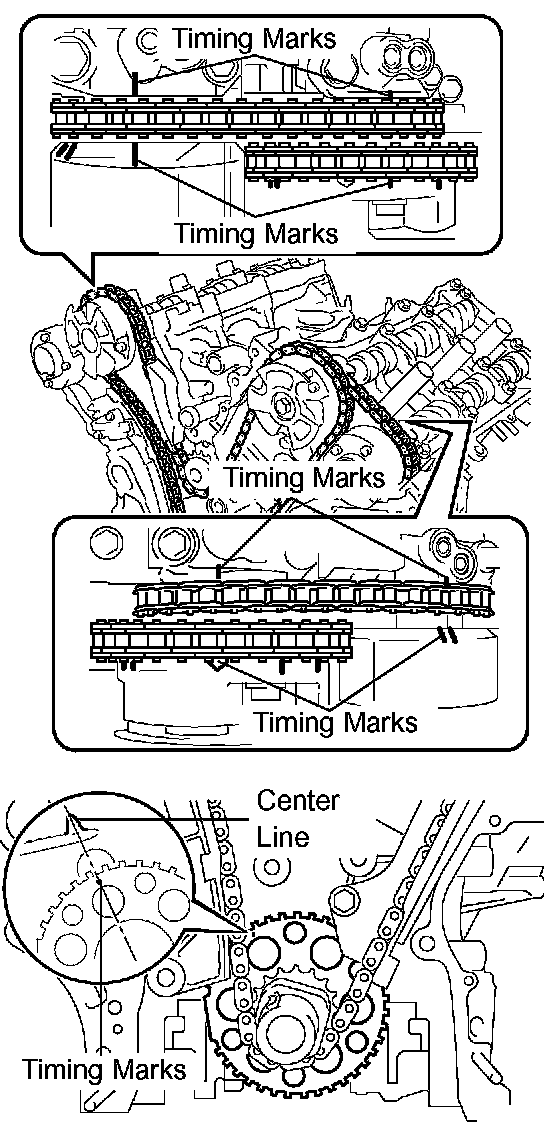 Timing Marks

Timing Marks

Timing Marks

Timing Marks

Center Line

Timing Marks