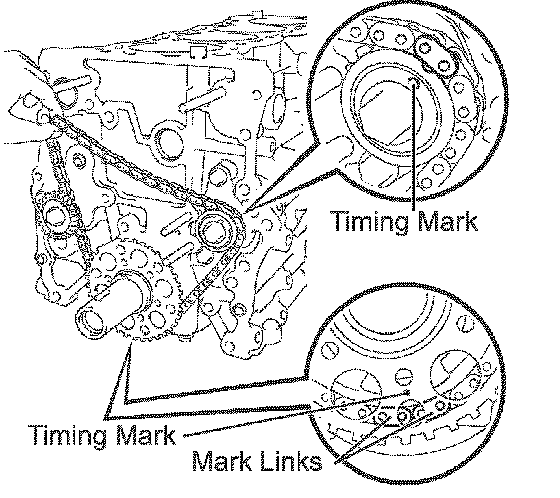 Timing Mark

Timing Mark

Mark Links