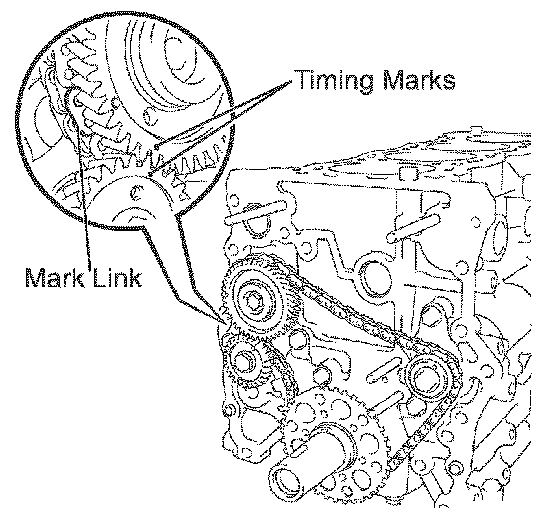 Timing Marks

Mark Link