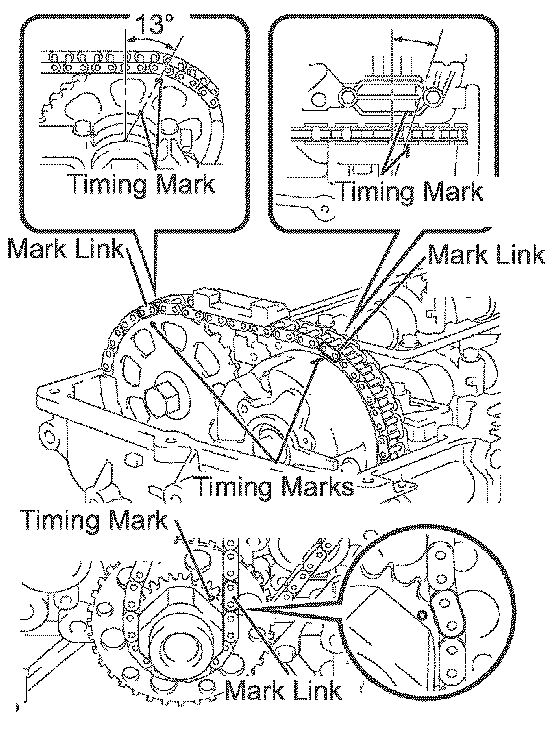 13°
Timing Mark
Timing Mark
Mark Link
Mark Link
Timing Marks
Timing Mark
Mark Link