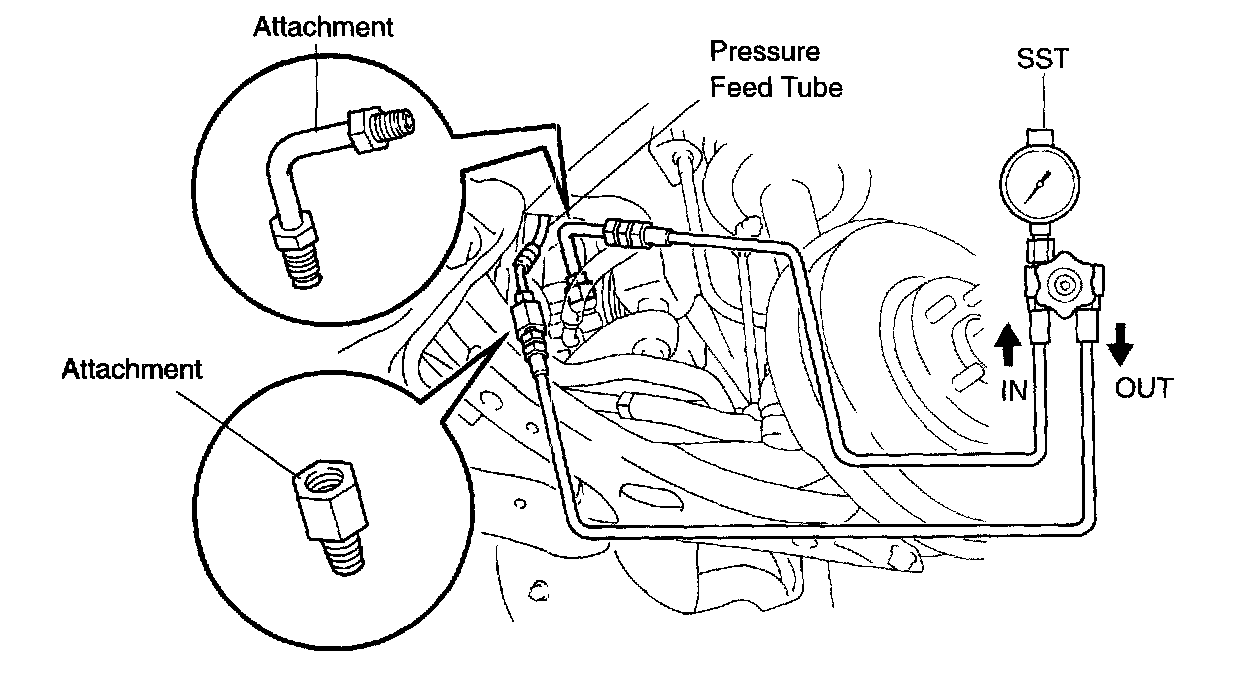 Attachment

Pressure Feed Tube

SST

Attachment

IN

OUT