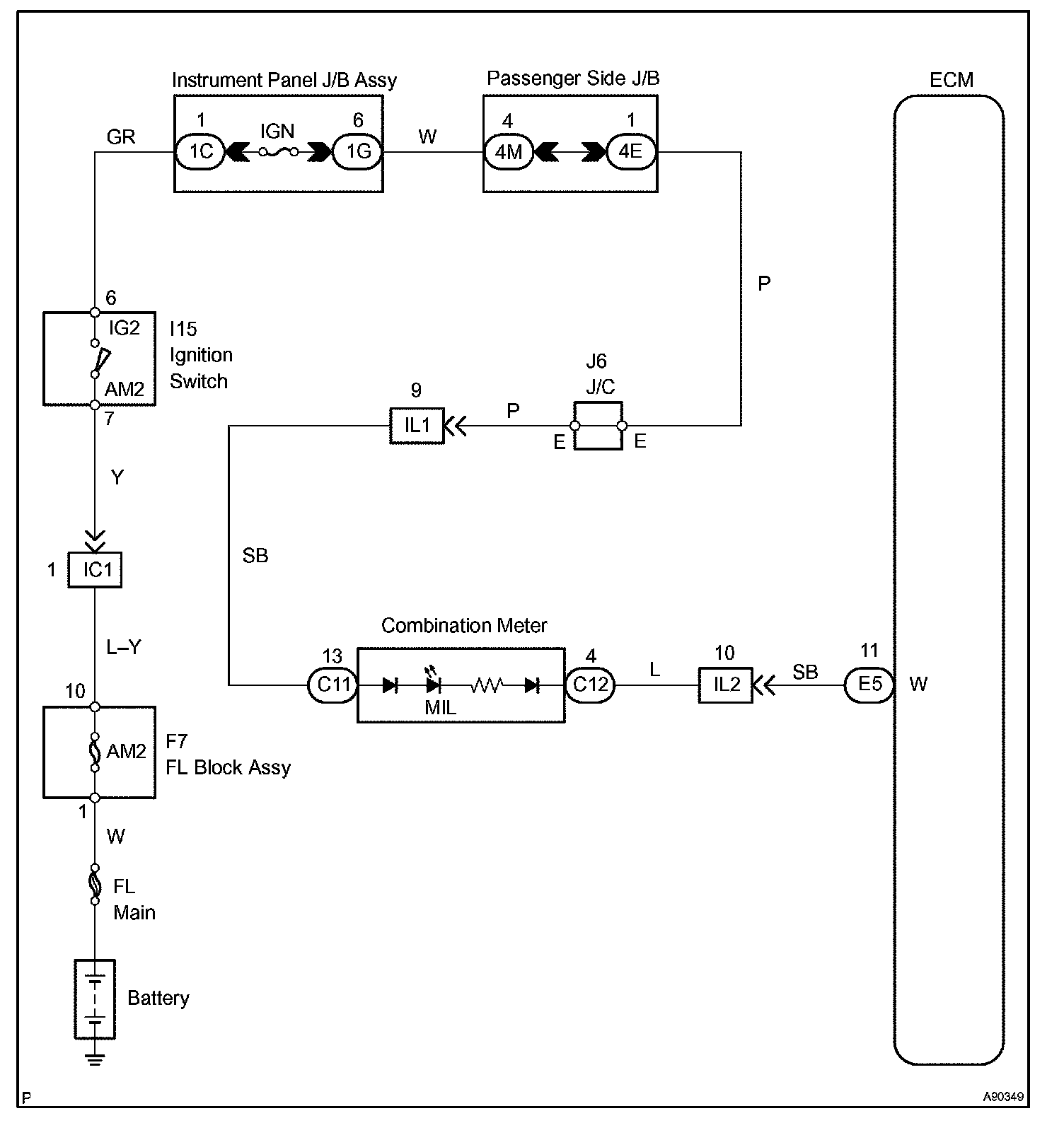 Instrument Panel J/B Assy

Passenger Side J/B

ECM

GR

1

1C

IGN

6

1G

W

4

4M

1

4E

P

6

IG2

I15

Ignition

Switch

AM2

7

J6

J/C

9

IL1

P

E

E

Y

1

IC1

SB

L–Y

Combination Meter

13

C11

MIL

4

C12

L

10

IL2

SB

11

E5

W

10

AM2

F7

FL Block Assy

1

W

FL

Main

Battery

P

A90349