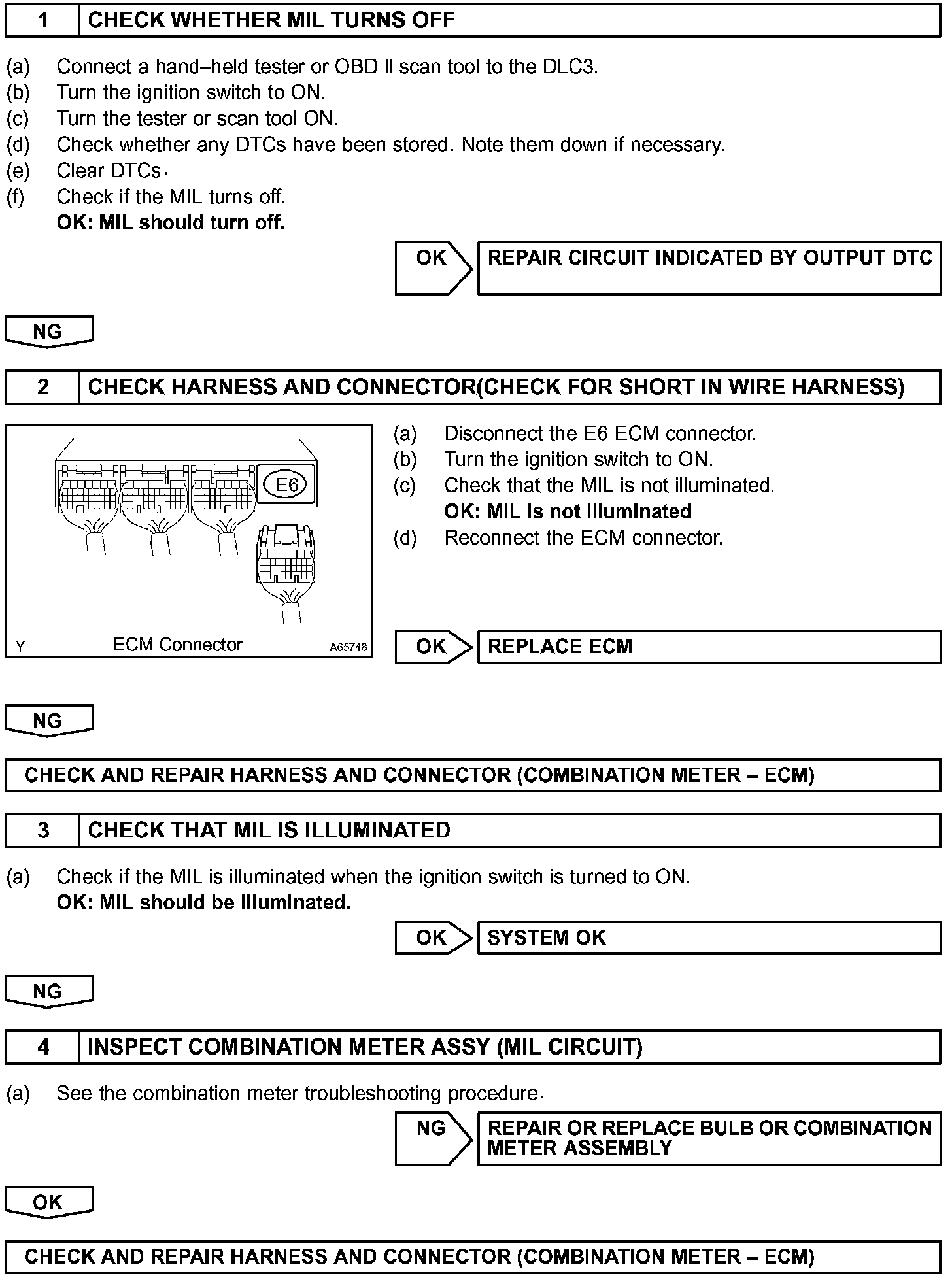 1 CHECK WHETHER MIL TURNS OFF

(a) Connect a hand–held tester or OBD II scan tool to the DLC3.
(b) Turn the ignition switch to ON.
(c) Turn the tester or scan tool ON.
(d) Check whether any DTCs have been stored. Note them down if necessary.
(e) Clear DTCs.
(f) Check if the MIL turns off.
OK: MIL should turn off.

OK REPAIR CIRCUIT INDICATED BY OUTPUT DTC

NG

2 CHECK HARNESS AND CONNECTOR(CHECK FOR SHORT IN WIRE HARNESS)

E6

Y ECM Connector A65748

(a) Disconnect the E6 ECM connector.
(b) Turn the ignition switch to ON.
(c) Check that the MIL is not illuminated.
OK: MIL is not illuminated
(d) Reconnect the ECM connector.

OK REPLACE ECM

NG

CHECK AND REPAIR HARNESS AND CONNECTOR (COMBINATION METER – ECM)

3 CHECK THAT MIL IS ILLUMINATED

(a) Check if the MIL is illuminated when the ignition switch is turned to ON.
OK: MIL should be illuminated.

OK SYSTEM OK

NG

4 INSPECT COMBINATION METER ASSY (MIL CIRCUIT)

(a) See the combination meter troubleshooting procedure.

NG REPAIR OR REPLACE BULB OR COMBINATION METER ASSEMBLY

OK

CHECK AND REPAIR HARNESS AND CONNECTOR (COMBINATION METER – ECM)