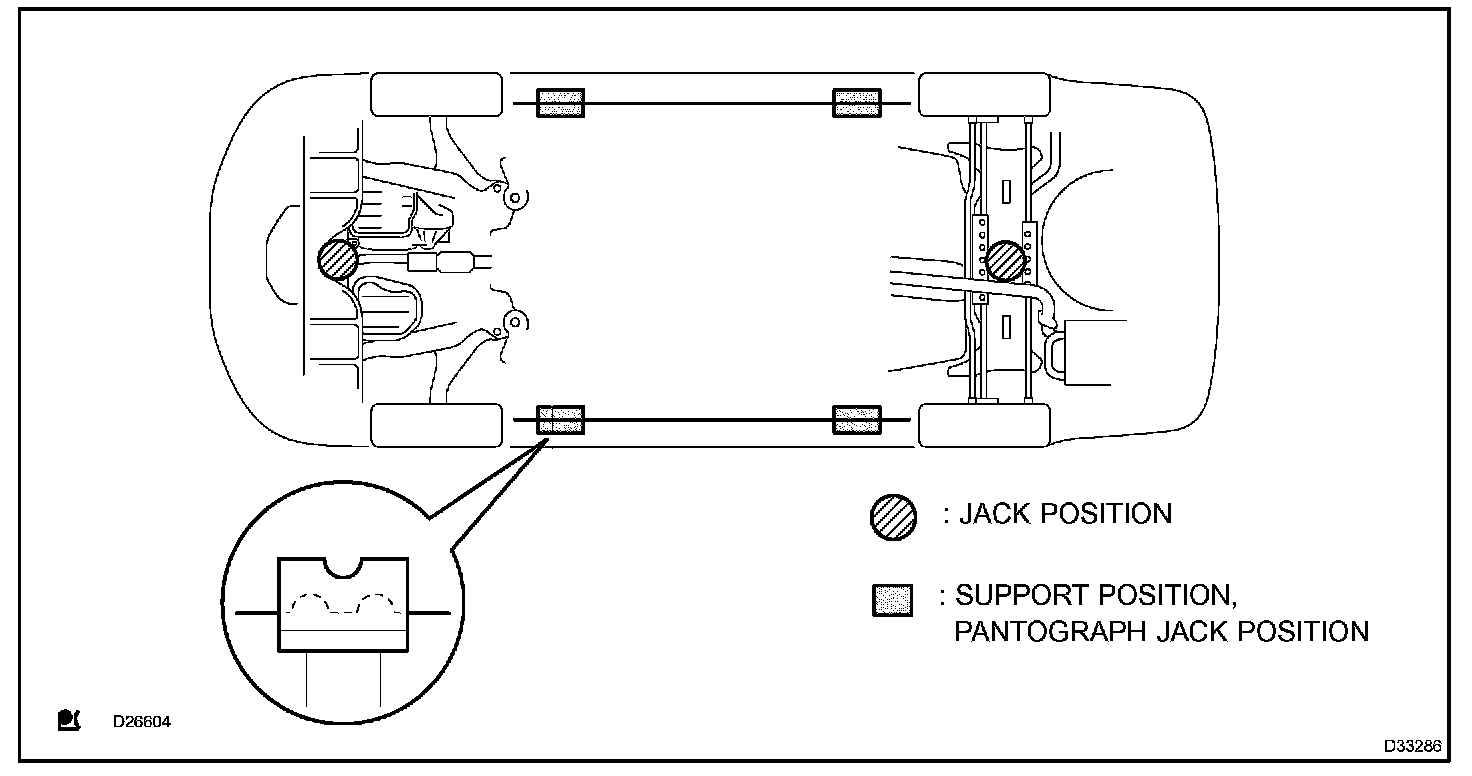 : JACK POSITION

: SUPPORT POSITION, PANTOGRAPH JACK POSITION

D26604

D33286