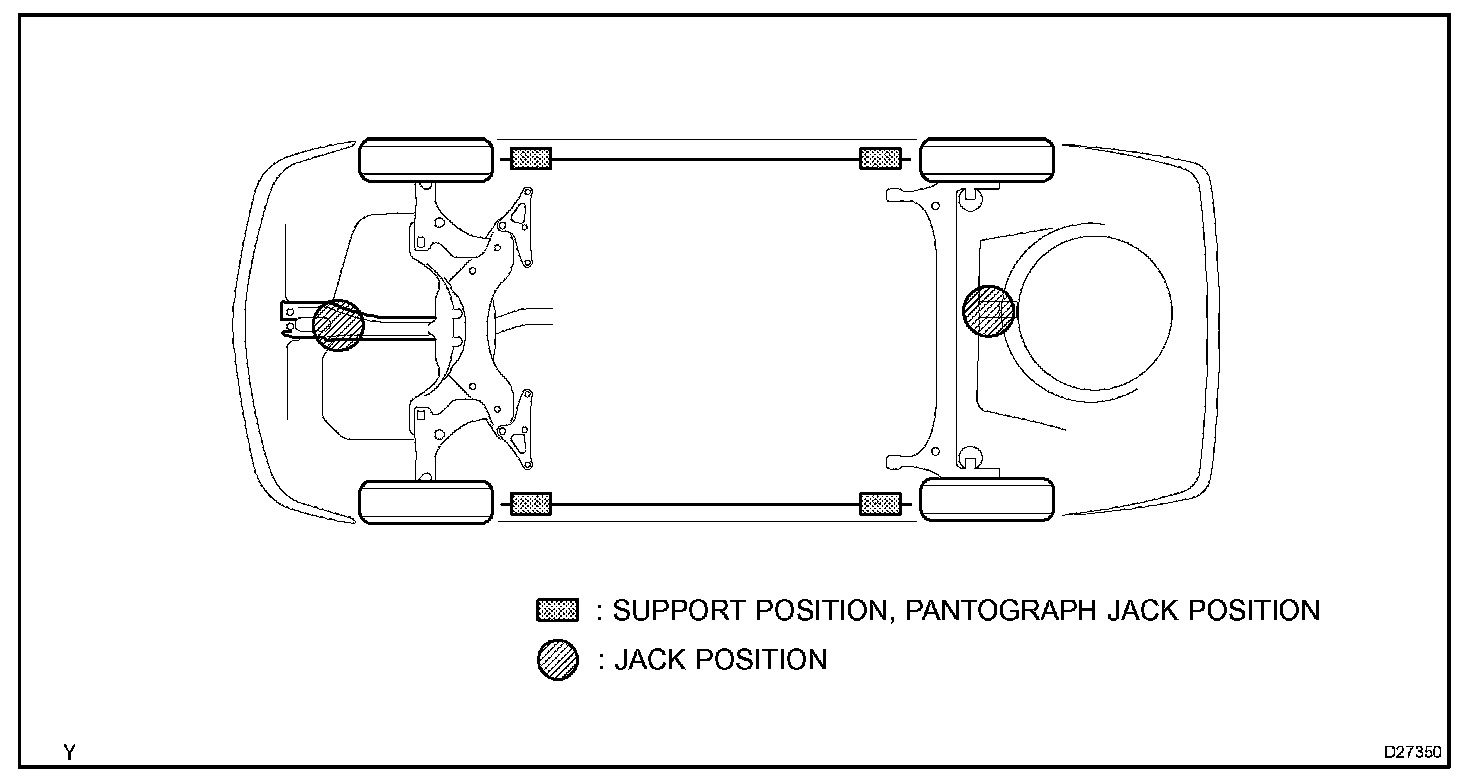 : SUPPORT POSITION, PANTOGRAPH JACK POSITION

: JACK POSITION

Y

D27350