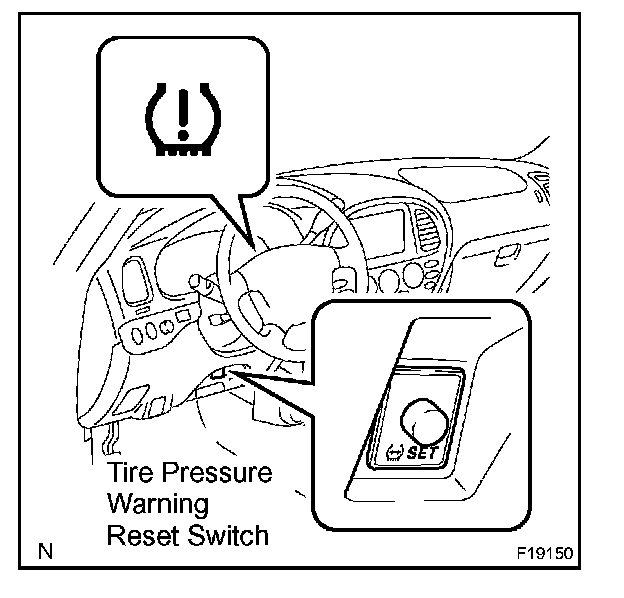 SET

Tire Pressure Warning Reset Switch

N

F19150