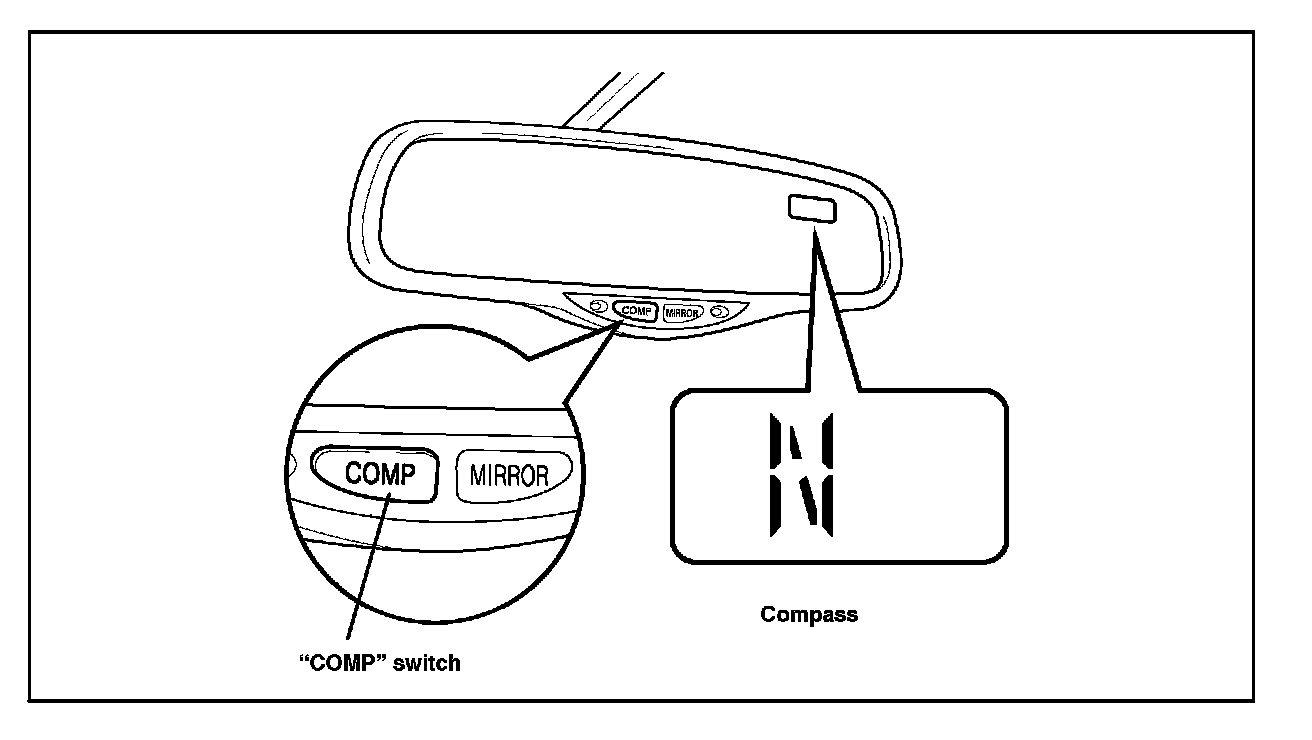 COMP MIRROR

COMP MIRROR

N

Compass

“COMP” switch