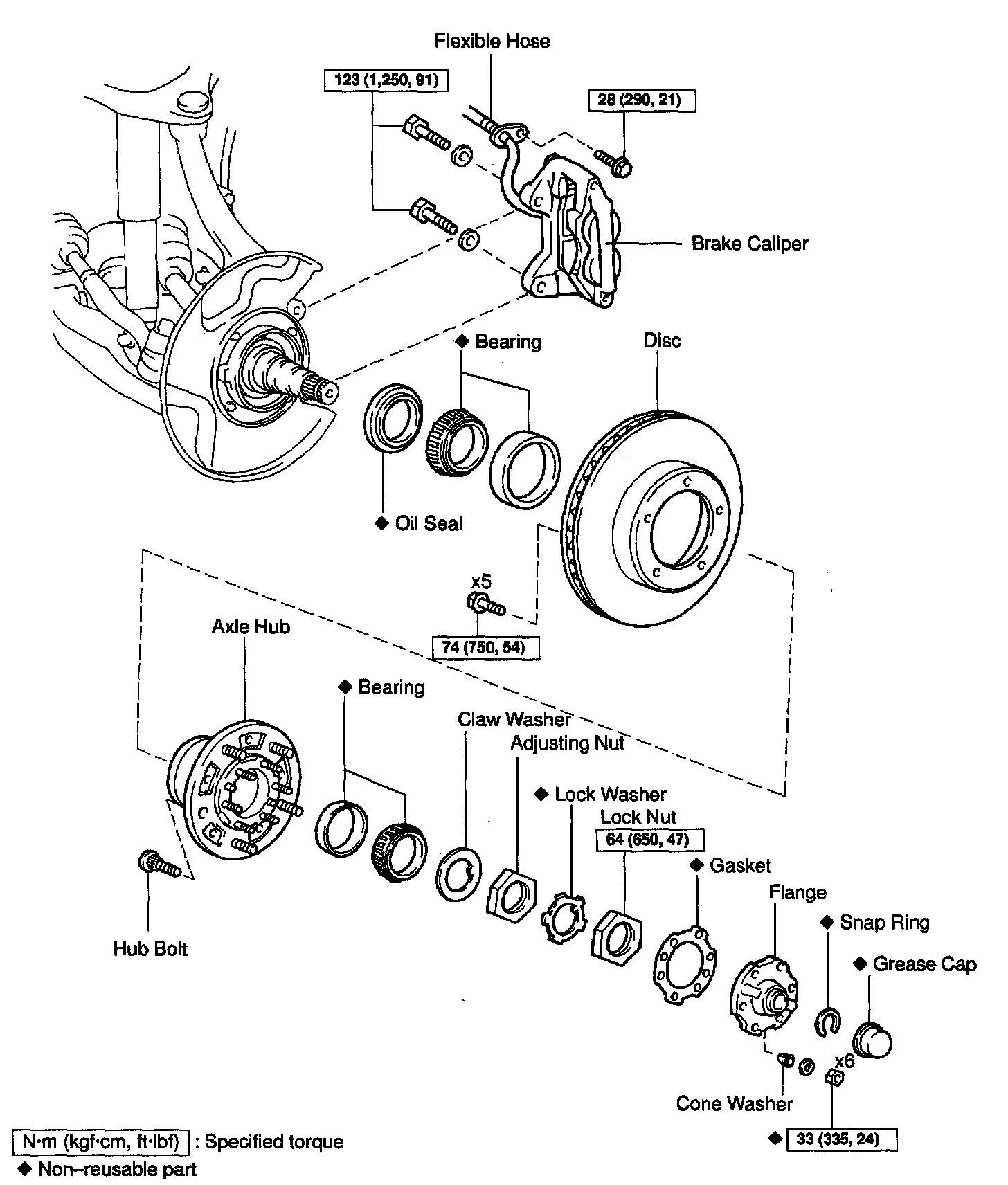 Flexible Hose

123 (1,250, 91)

28 (290, 21)

Brake Caliper

◆ Bearing

Disc

◆ Oil Seal

x5

74 (750, 54)

Axle Hub

◆ Bearing

Claw Washer

Adjusting Nut

◆ Lock Washer

Lock Nut

64 (650, 47)

◆ Gasket

Flange

◆ Snap Ring

◆ Grease Cap

Hub Bolt

x6

Cone Washer

◆ 33 (335, 24)

N·m (kgf·cm, ft·lbf) : Specified torque

◆ Non–reusable part