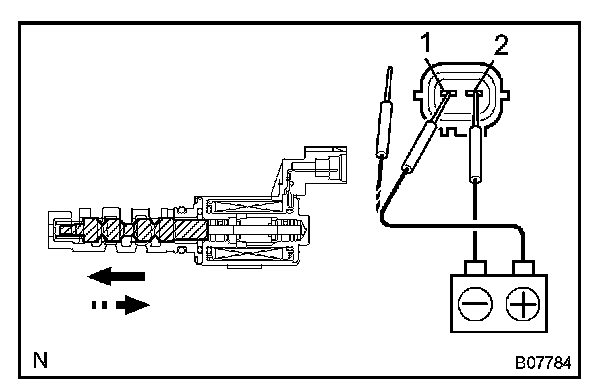 1
2
N
B07784