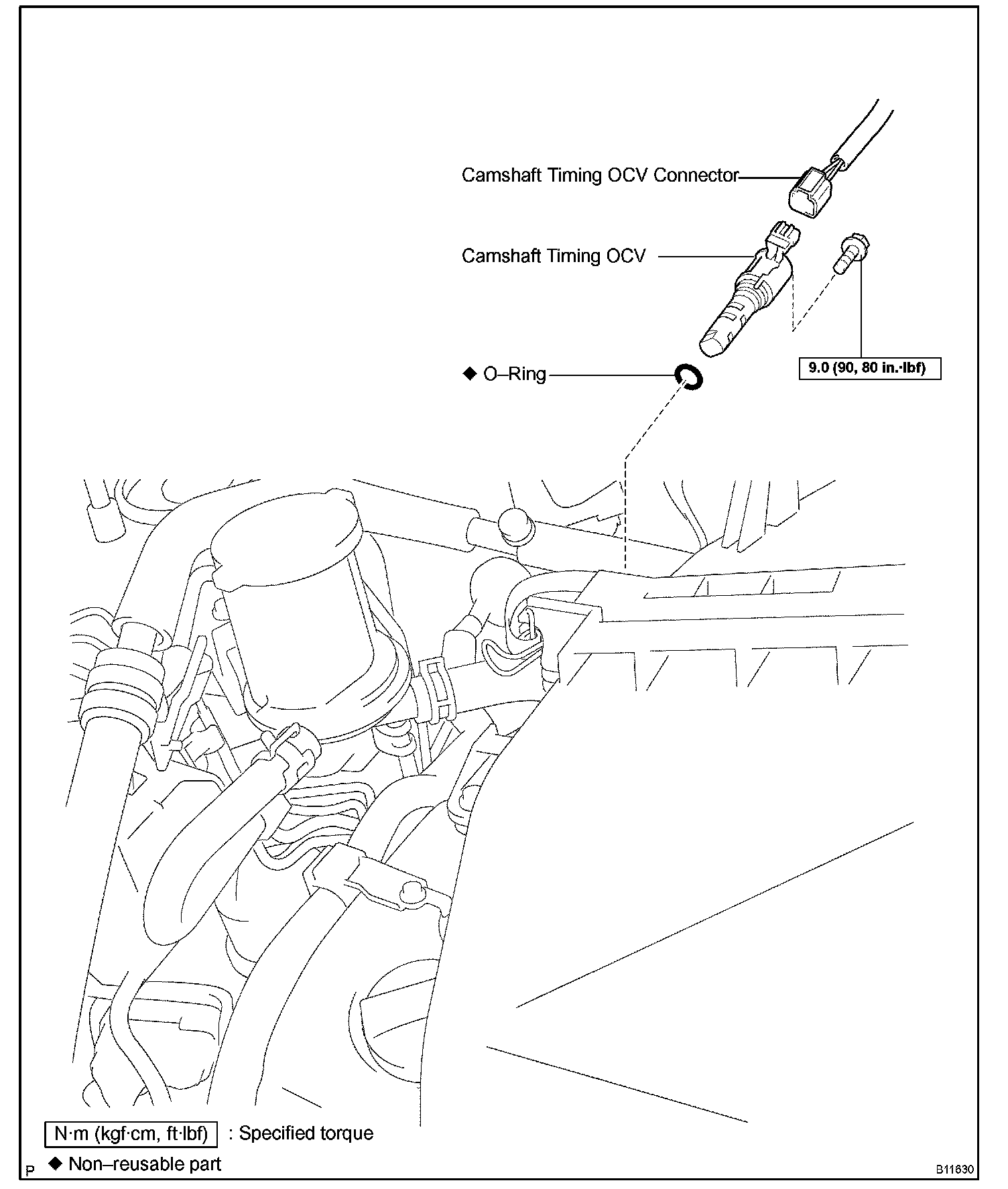 Camshaft Timing OCV Connector

Camshaft Timing OCV

◆ O–Ring

9.0 (90, 80 in.·lbf)

N·m (kgf·cm, ft·lbf) : Specified torque

◆ Non–reusable part

P

B11630