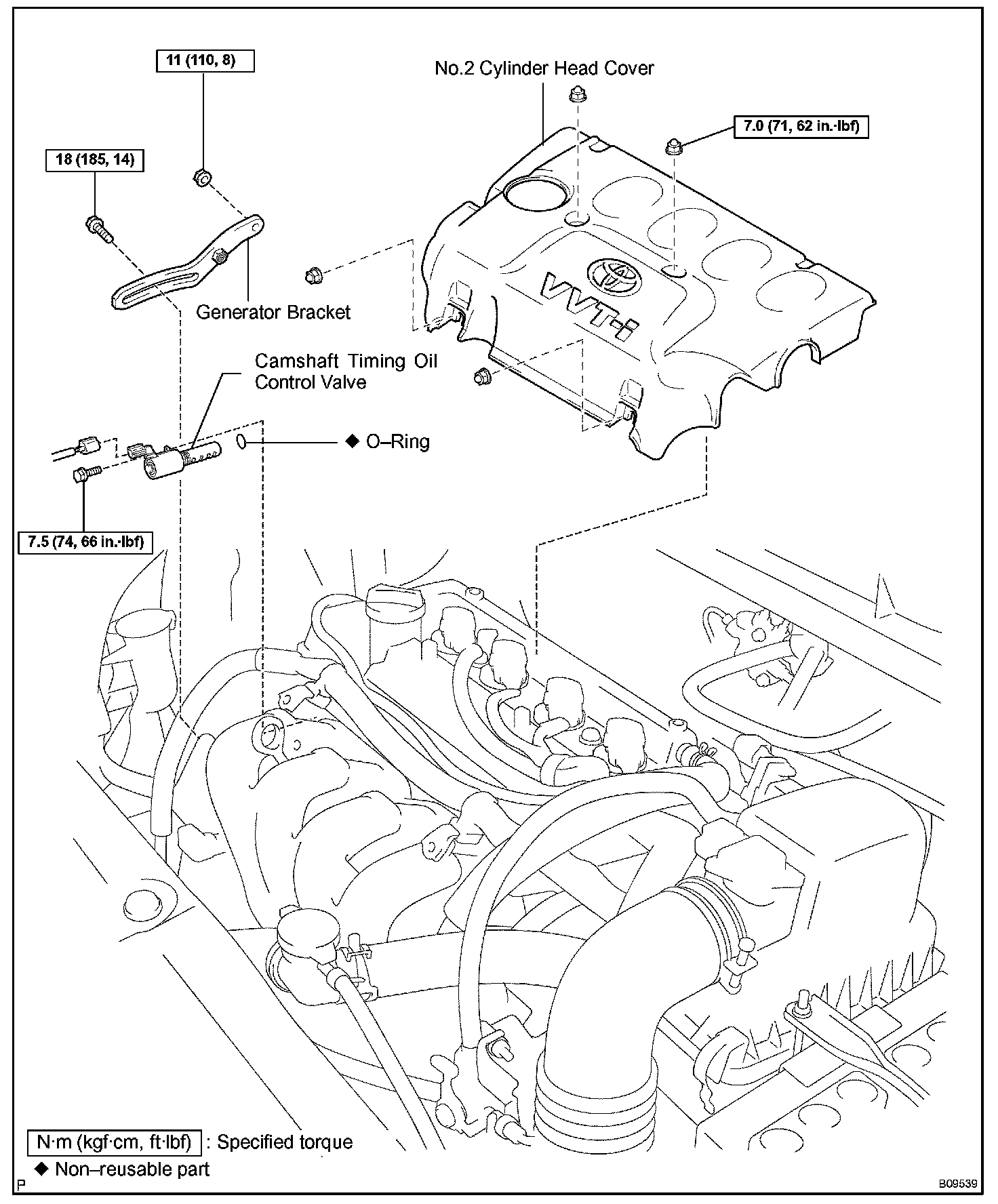 11 (110, 8)

No.2 Cylinder Head Cover

7.0 (71, 62 in.·lbf)

18 (185, 14)

VVT-i

Generator Bracket

Camshaft Timing Oil Control Valve

◆ O–Ring

7.5 (74, 66 in.·lbf)

N·m (kgf·cm, ft·lbf) : Specified torque

◆ Non–reusable part

P

B09539