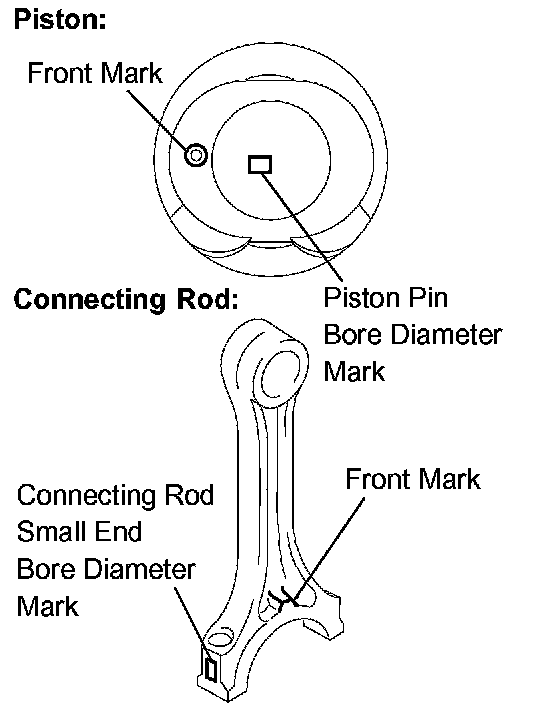 Piston:

Front Mark

Connecting Rod:

Piston Pin Bore Diameter Mark

Front Mark

Connecting Rod Small End Bore Diameter Mark